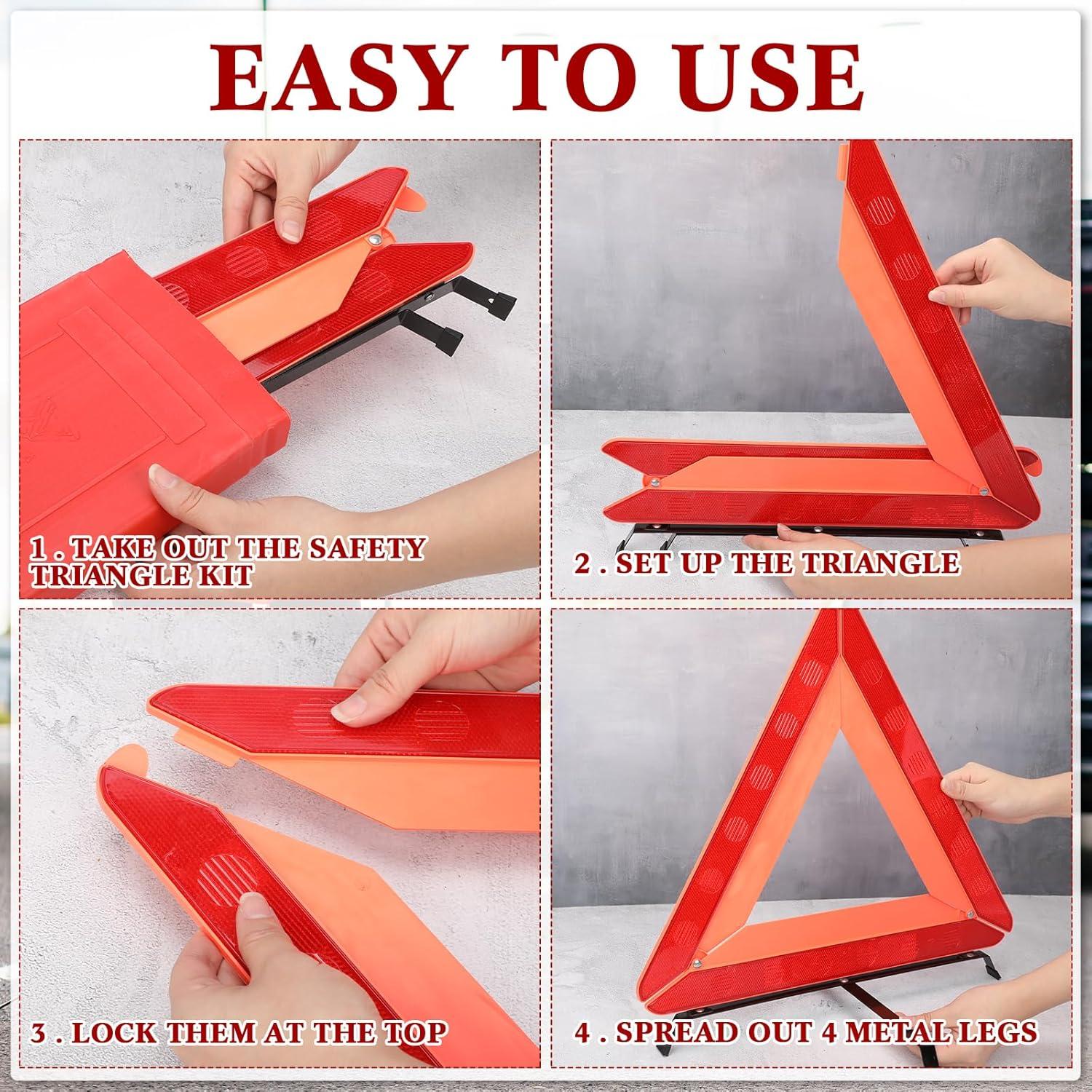 EASY TO USE

1 . TAKE OUT THE SAFETY TRIANGLE KIT

2 . SET UP THE TRIANGLE

3 . LOCK THEM AT THE TOP

4 . SPREAD OUT 4 METAL LEGS