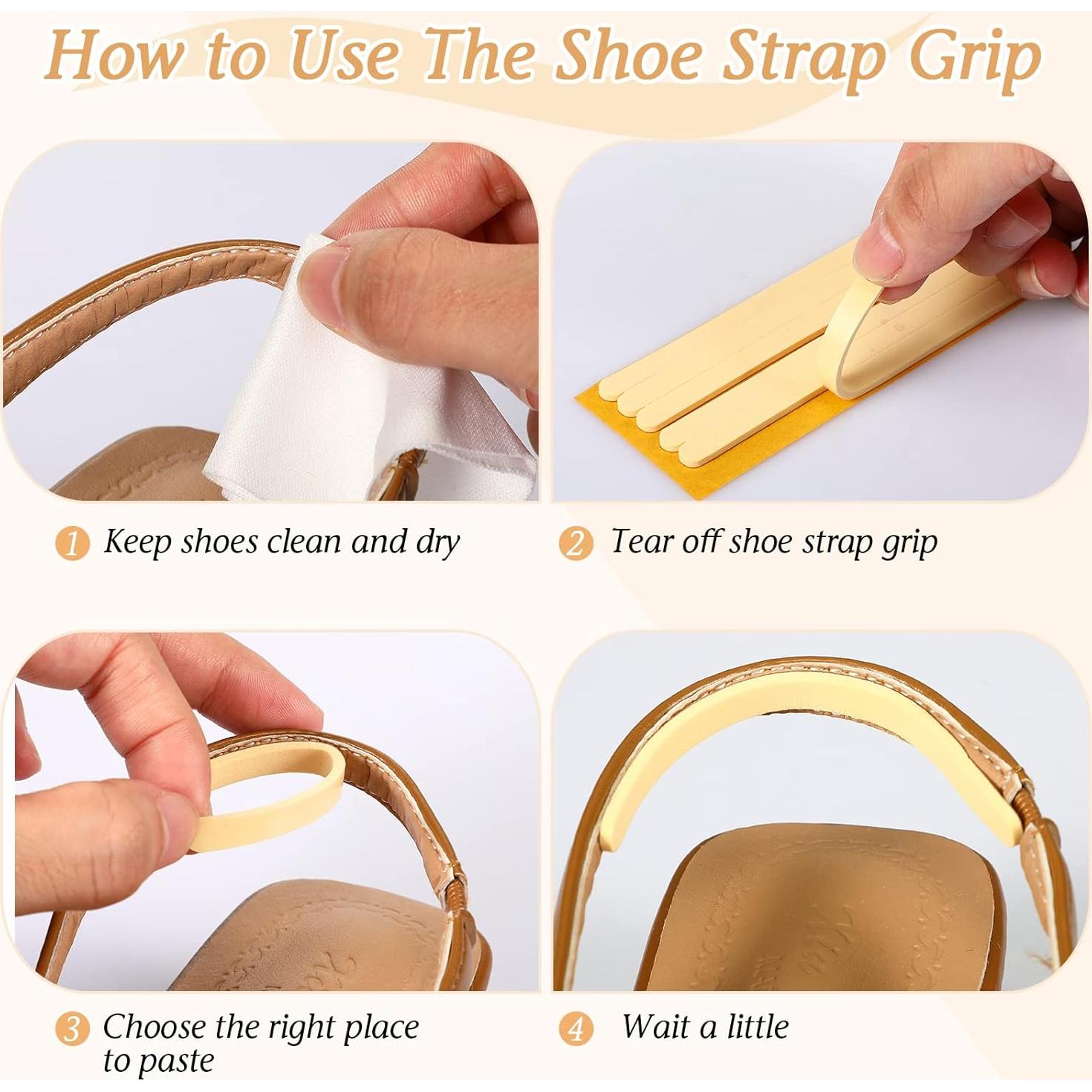 How to Use The Shoe Strap Grip

1 Keep shoes clean and dry

2 Tear off shoe strap grip

3 Choose the right place to paste

4 Wait a little