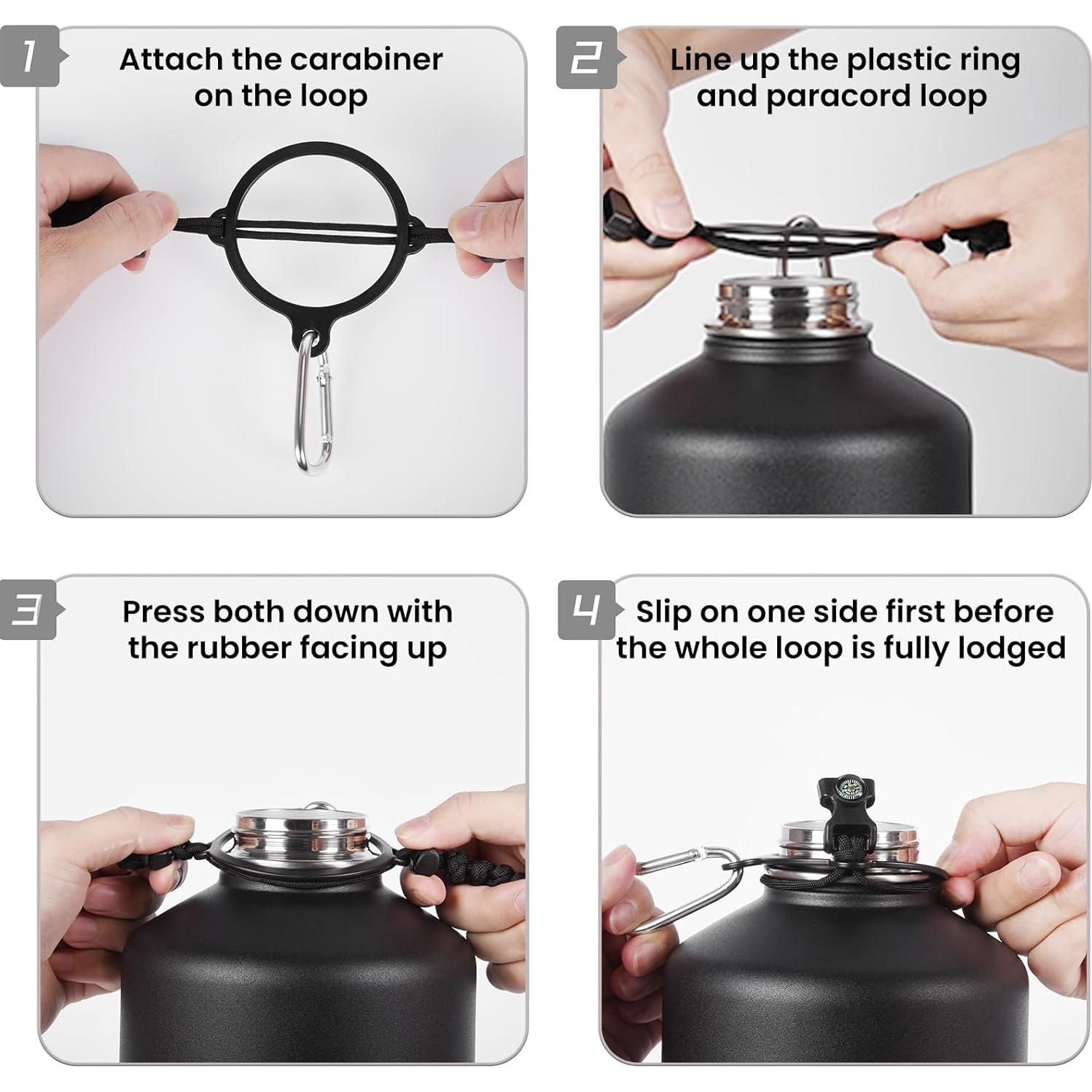 1
Attach the carabiner on the loop

2
Line up the plastic ring and paracord loop

3
Press both down with the rubber facing up

4
Slip on one side first before the whole loop is fully lodged