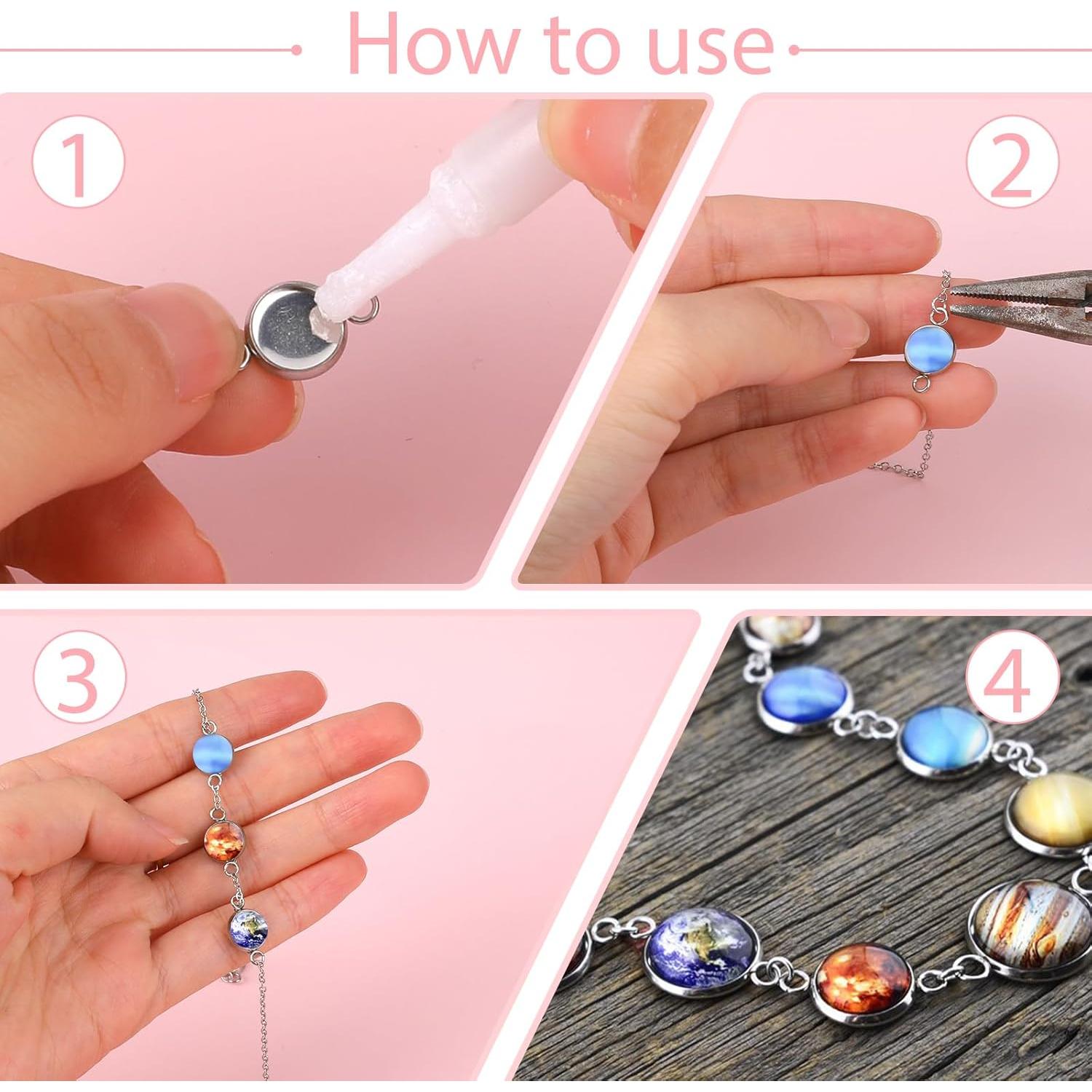 How to use

1

2

3

4