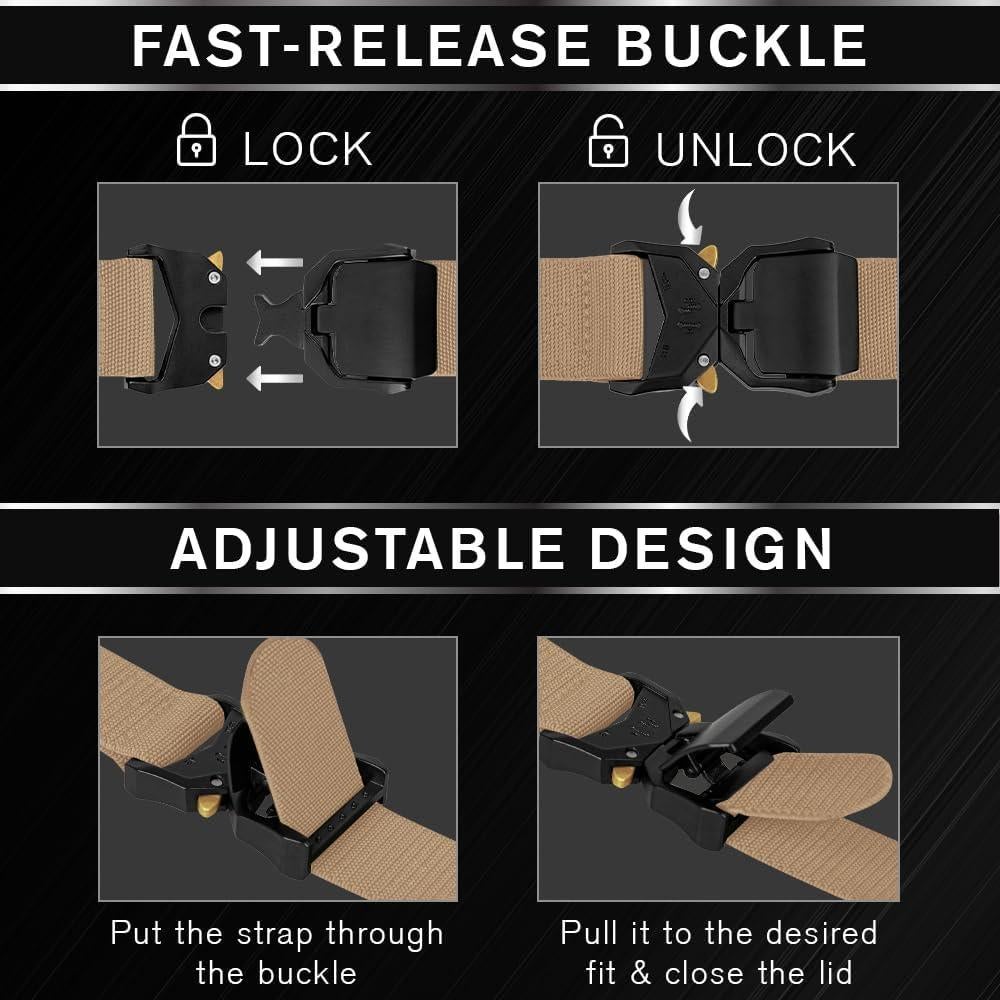 FAST-RELEASE BUCKLE

LOCK

UNLOCK

ADJUSTABLE DESIGN

Put the strap through the buckle

Pull it to the desired fit & close the lid