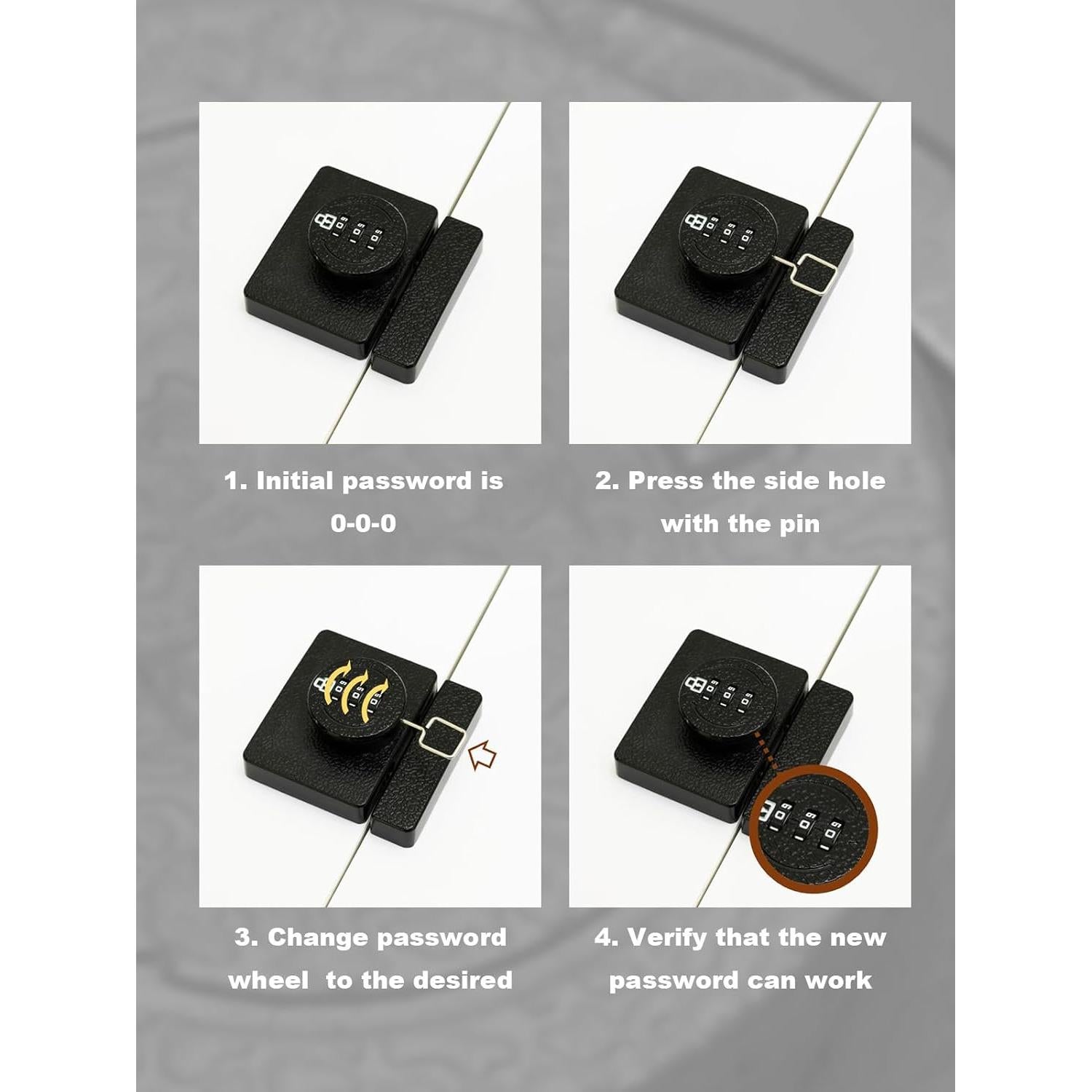 1. Initial password is 0-0-0

2. Press the side hole with the pin

3. Change password wheel  to the desired

4. Verify that the new password can work