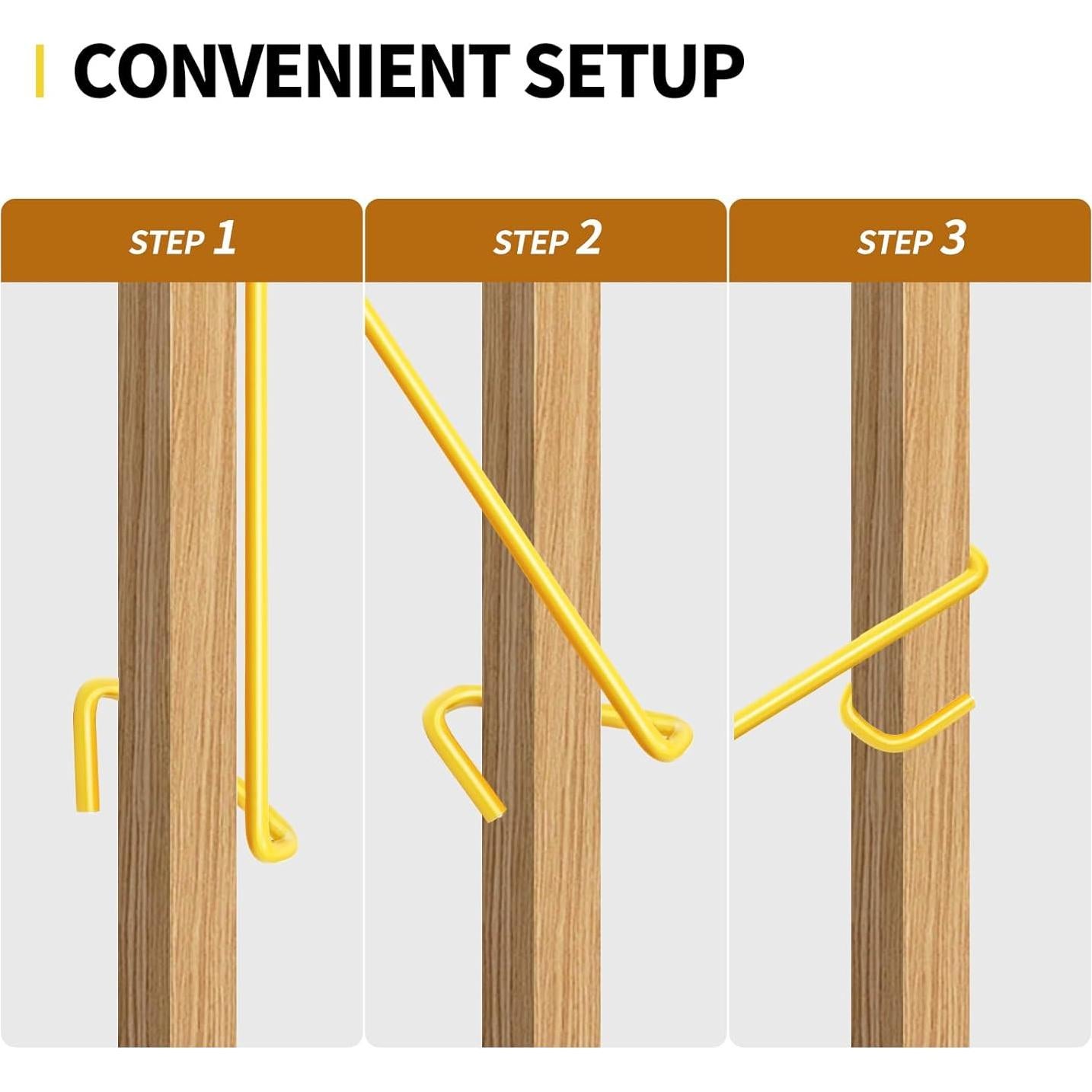 CONVENIENT SETUP

STEP 1

STEP 2

STEP 3