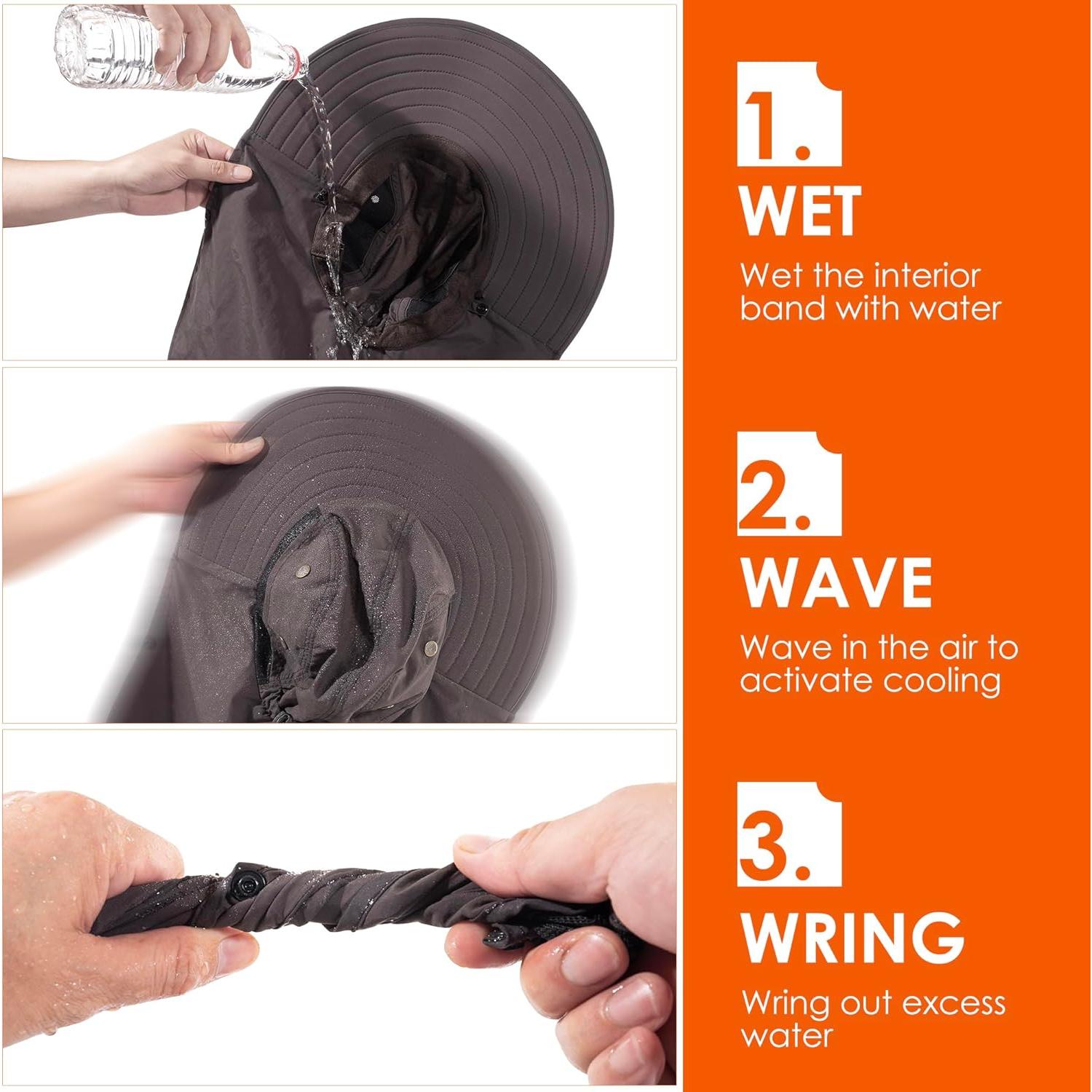 1.

WET

Wet the interior band with water

2.

WAVE

Wave in the air to activate cooling

3.

WRING

Wring out excess water