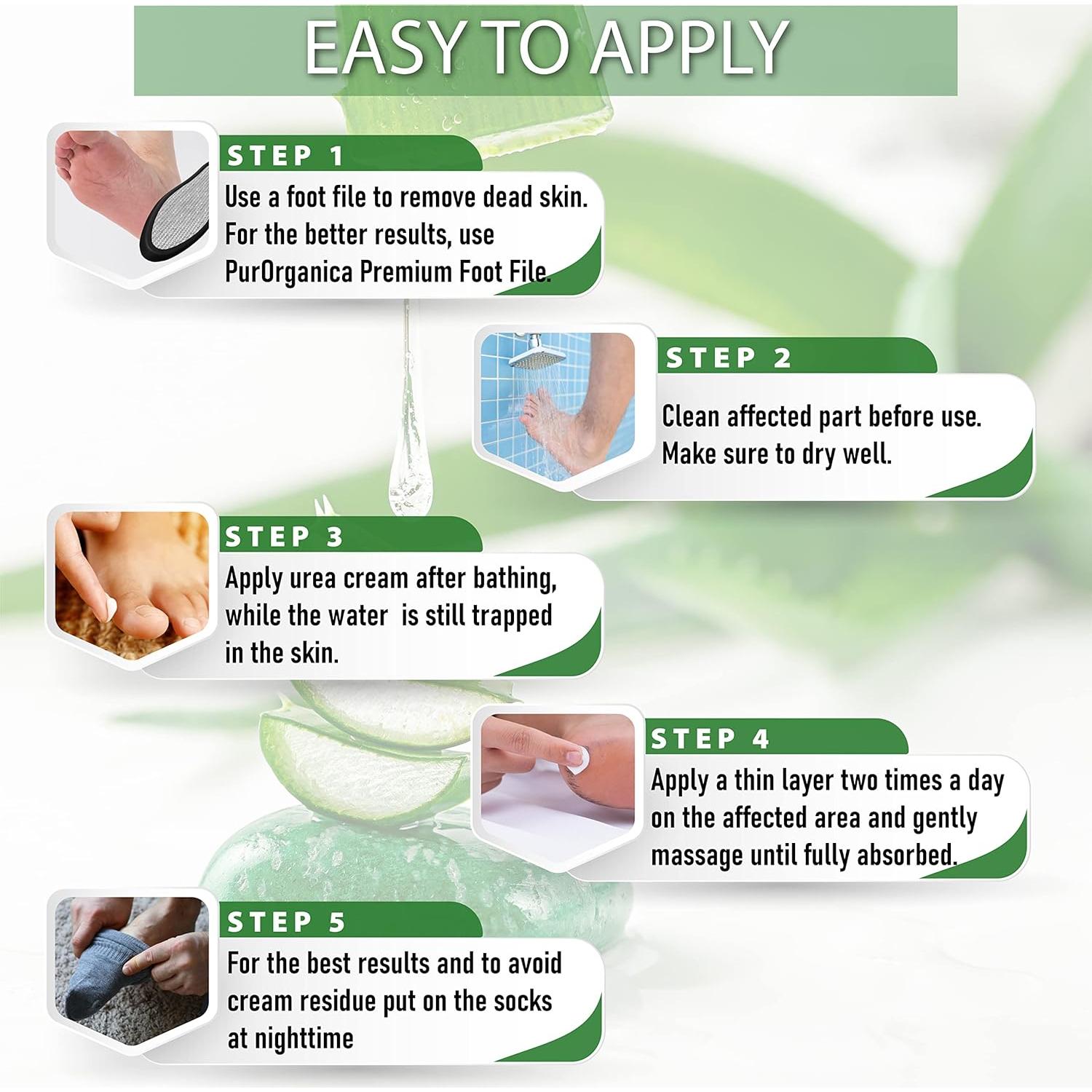 EASY TO APPLY

STEP 1
Use a foot file to remove dead skin. For the better results, use PurOrganica Premium Foot File.

STEP 2
Clean affected part before use. Make sure to dry well.

STEP 3
Apply urea cream after bathing, while the water  is still trapped in the skin.

STEP 4
Apply a thin layer two times a day on the affected area and gently massage until fully absorbed.

STEP 5
For the best results and to avoid cream residue put on the socks at nighttime