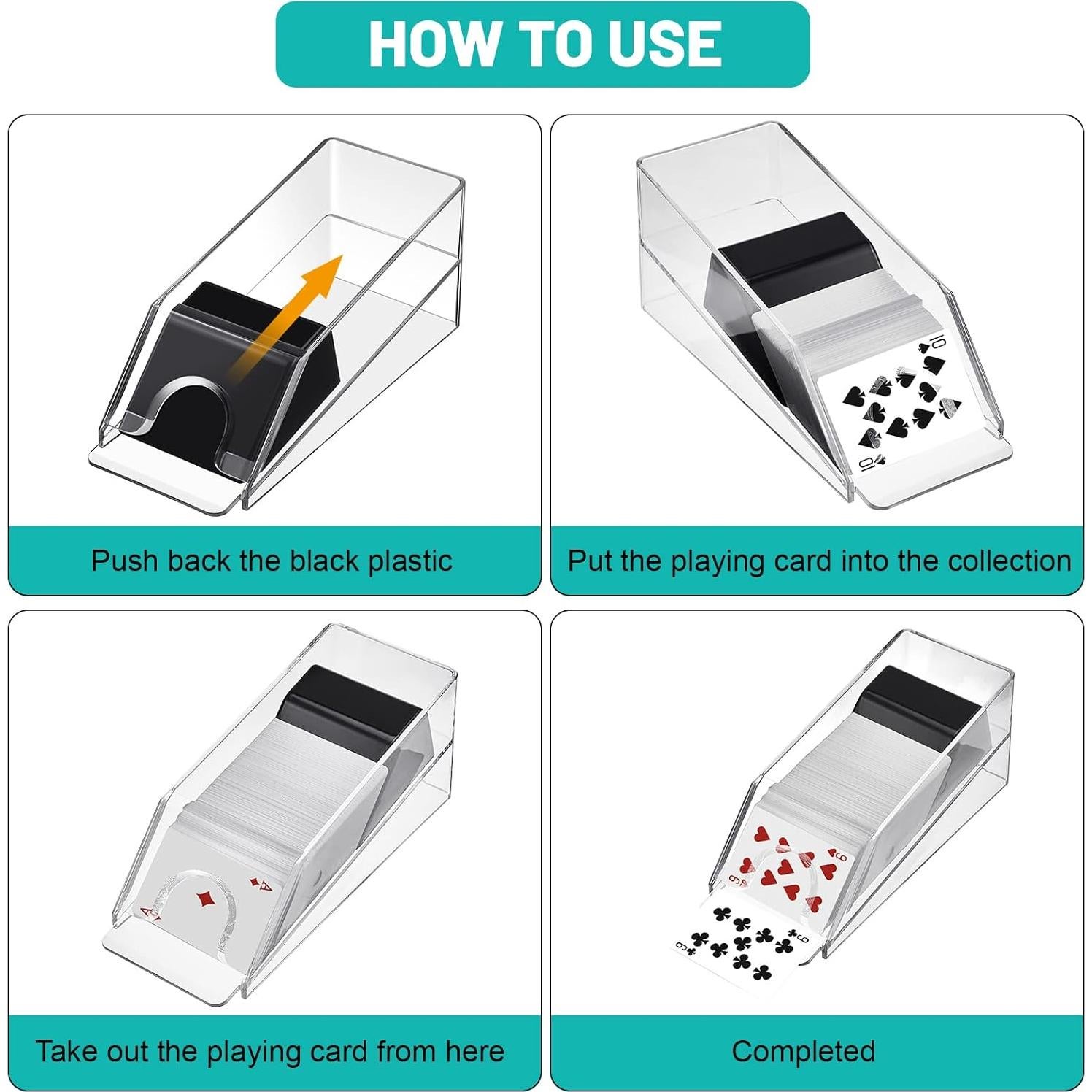 HOW TO USE

Push back the black plastic

Put the playing card into the collection

Take out the playing card from here

Completed