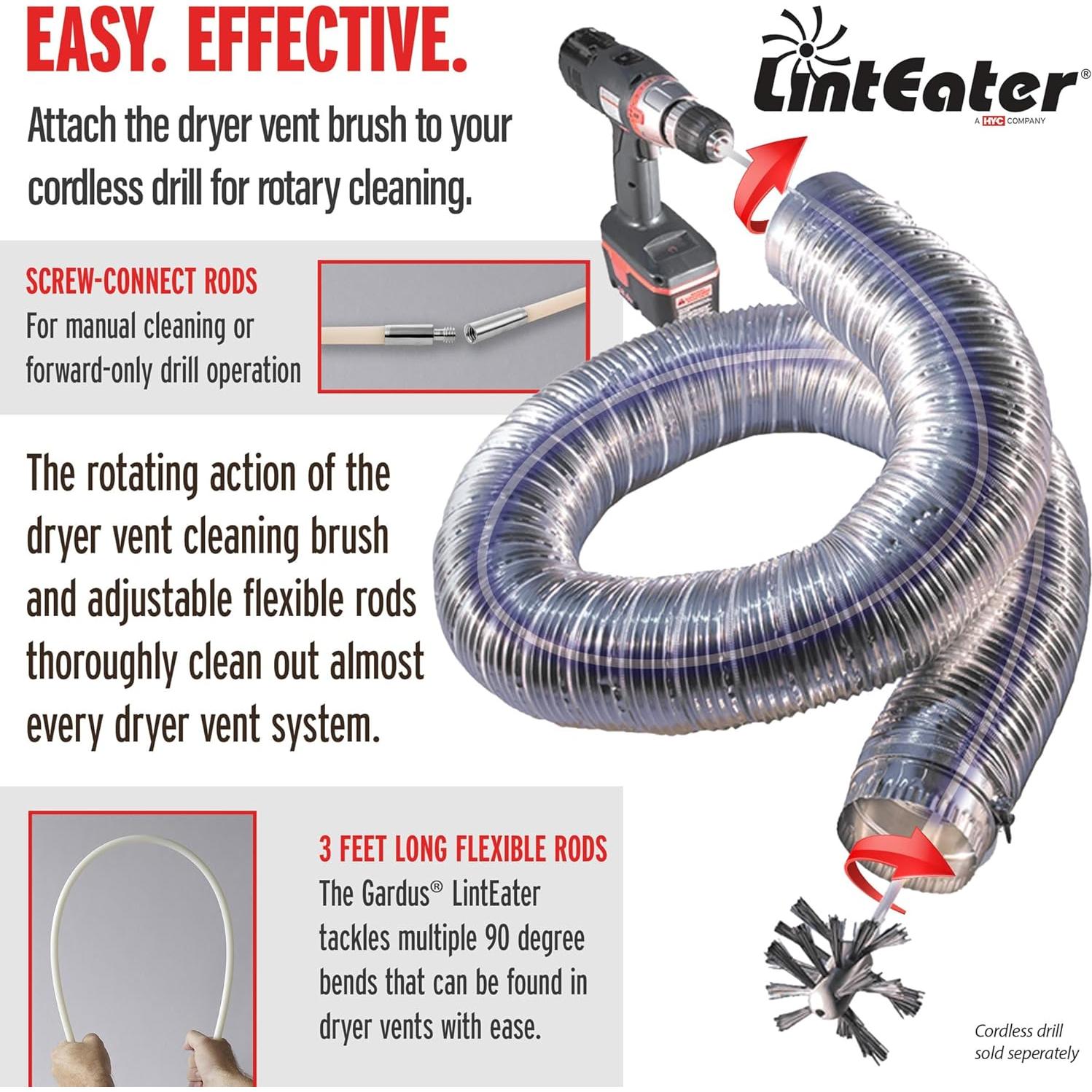 EASY. EFFECTIVE.

Attach the dryer vent brush to your cordless drill for rotary cleaning.

LintEater®
A HYC COMPANY

SCREW-CONNECT RODS
For manual cleaning or forward-only drill operation

The rotating action of the dryer vent cleaning brush and adjustable flexible rods thoroughly clean out almost every dryer vent system.

3 FEET LONG FLEXIBLE RODS
The Gardus® LintEater tackles multiple 90 degree bends that can be found in dryer vents with ease.

Cordless drill sold seperately