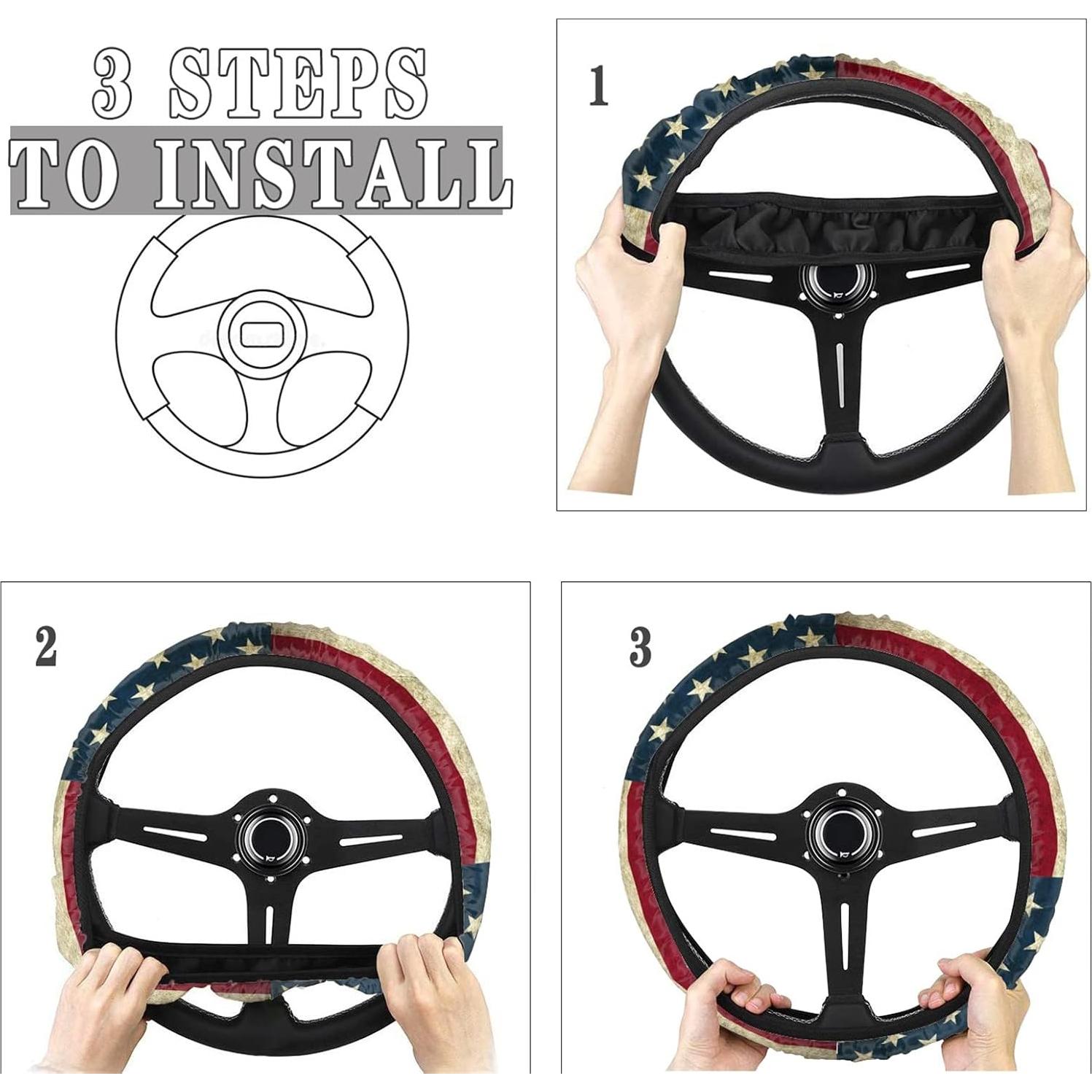 3 STEPS
TO INSTALL

1

2

3