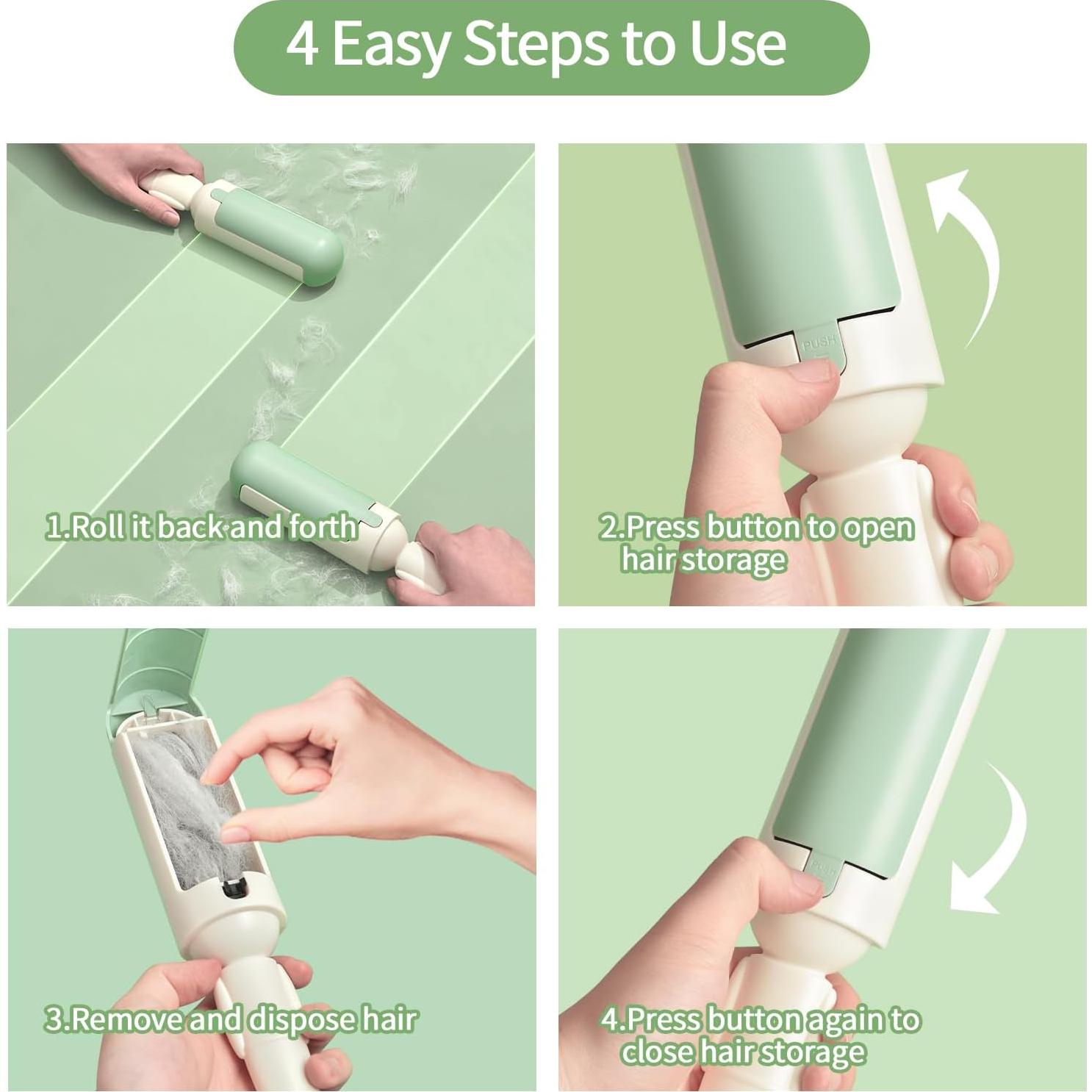 4 Easy Steps to Use

1.Roll it back and forth

PUSH

2.Press button to open hair storage

3.Remove and dispose hair

PUSH

4.Press button again to close hair storage