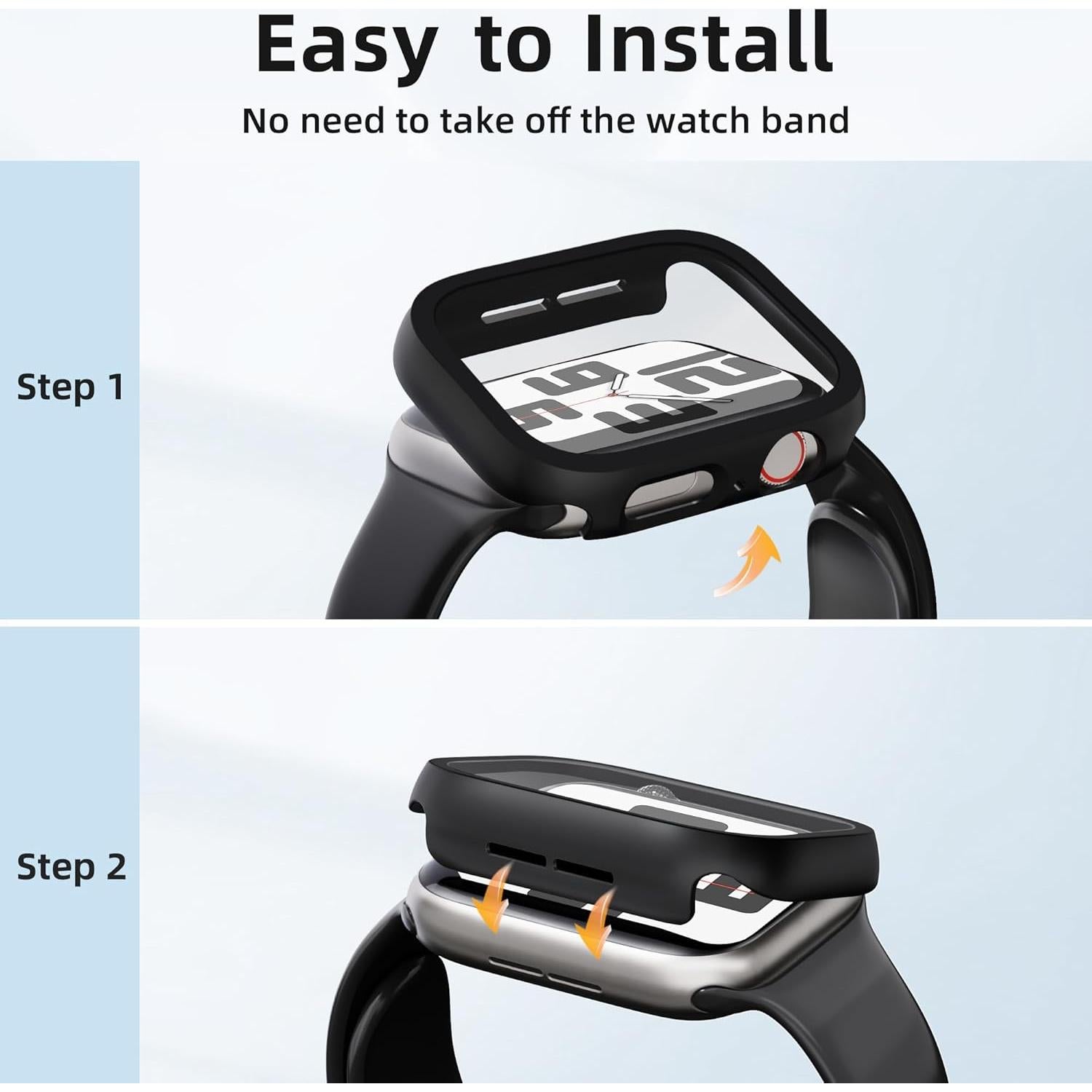 Easy to Install

No need to take off the watch band

Step 1

Step 2