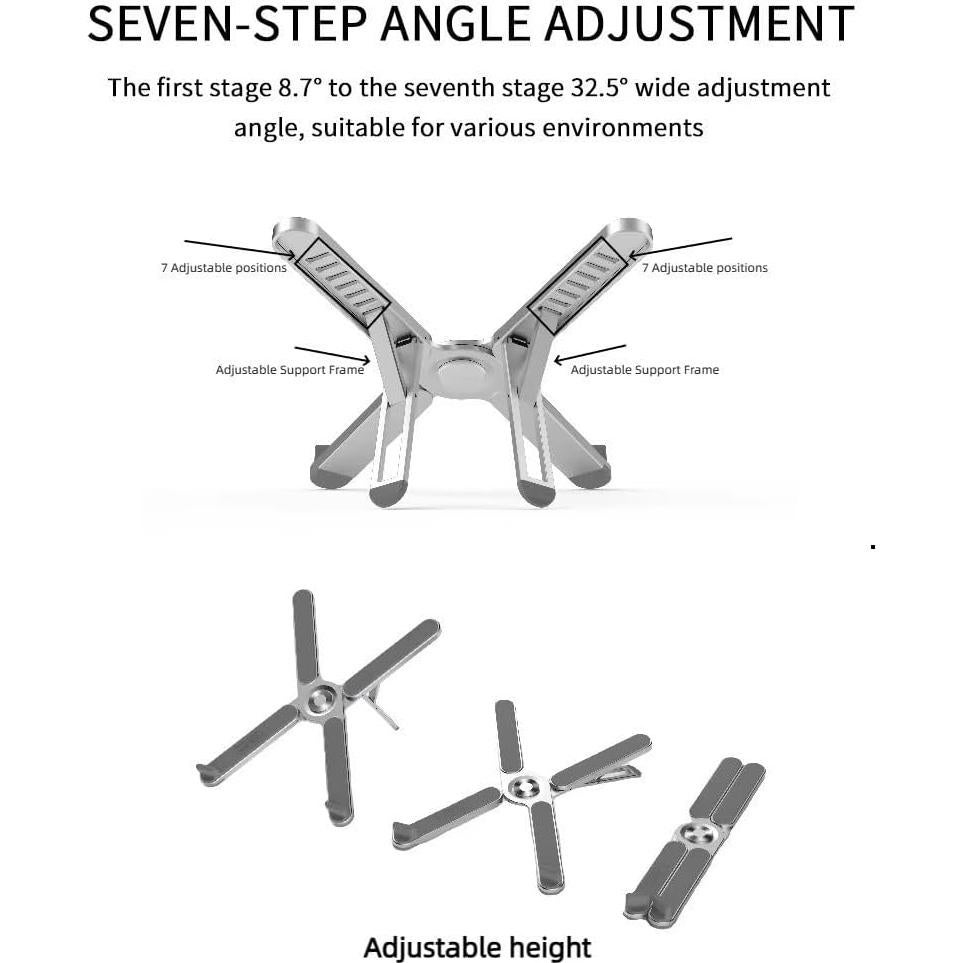 SEVEN-STEP ANGLE ADJUSTMENT

The first stage 8.7° to the seventh stage 32.5° wide adjustment angle, suitable for various environments

7 Adjustable positions

7 Adjustable positions

Adjustable Support Frame

Adjustable Support Frame

Adjustable height