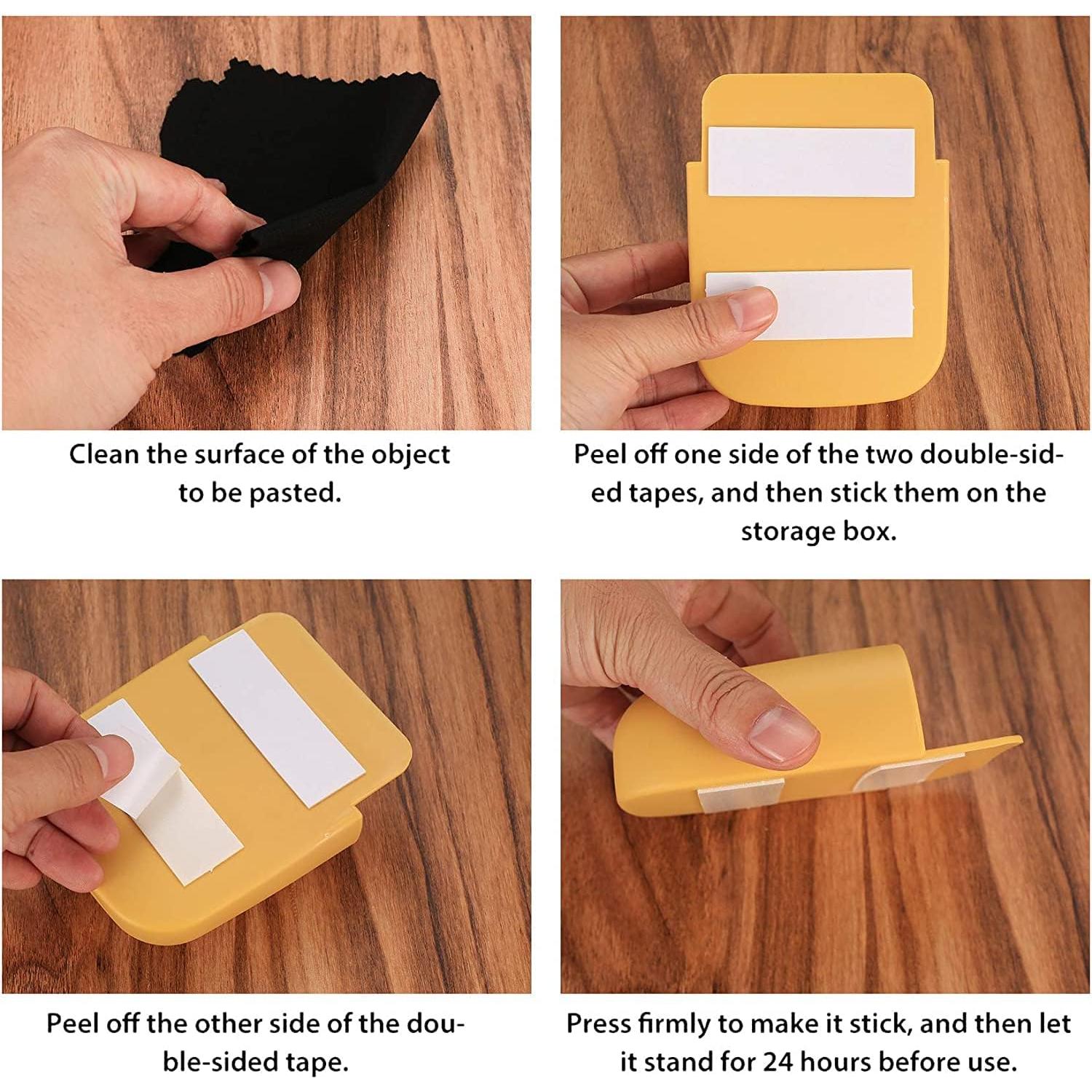 Clean the surface of the object to be pasted.

Peel off one side of the two double-sided tapes, and then stick them on the storage box.

Peel off the other side of the double-sided tape.

Press firmly to make it stick, and then let it stand for 24 hours before use.