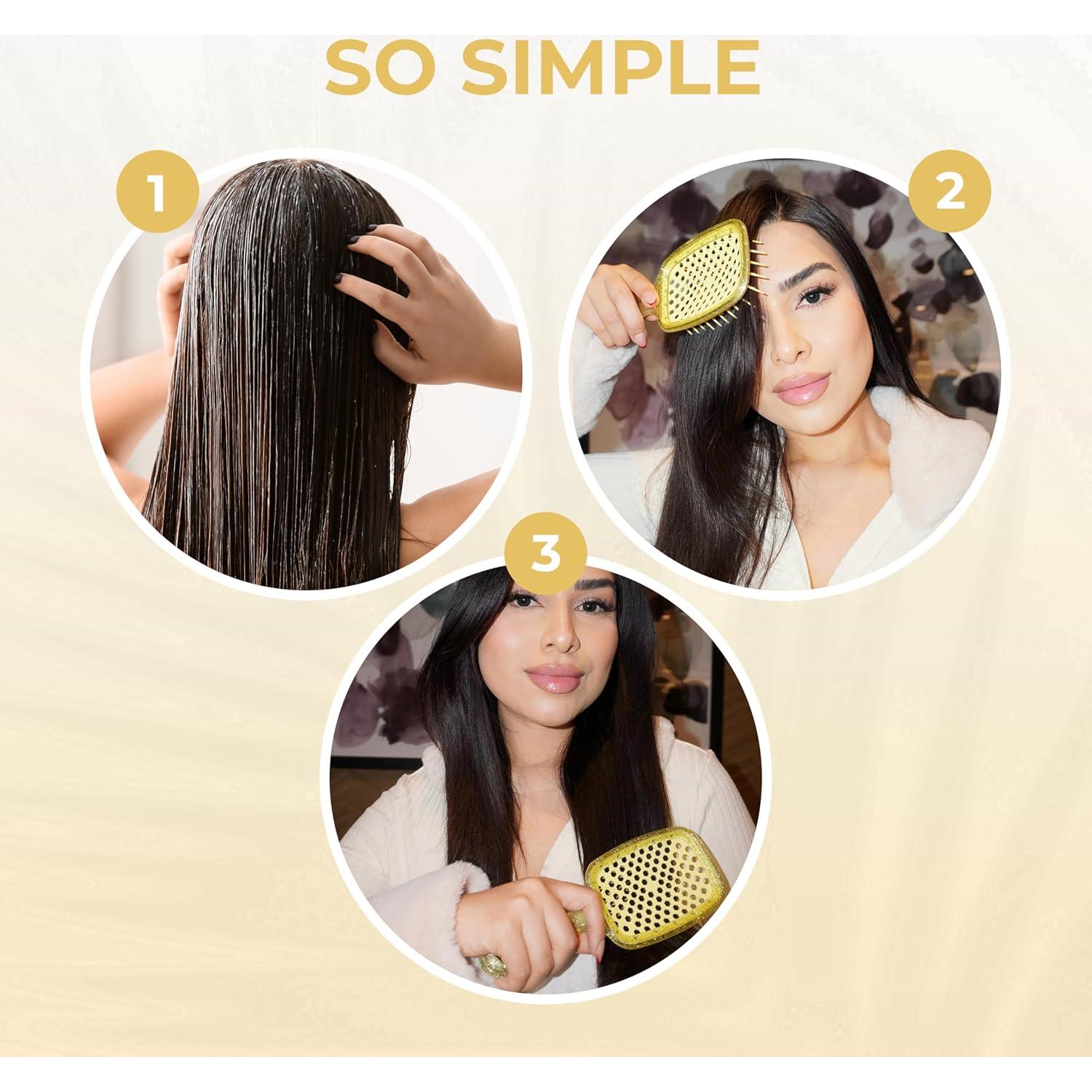 SO SIMPLE

1

2

3