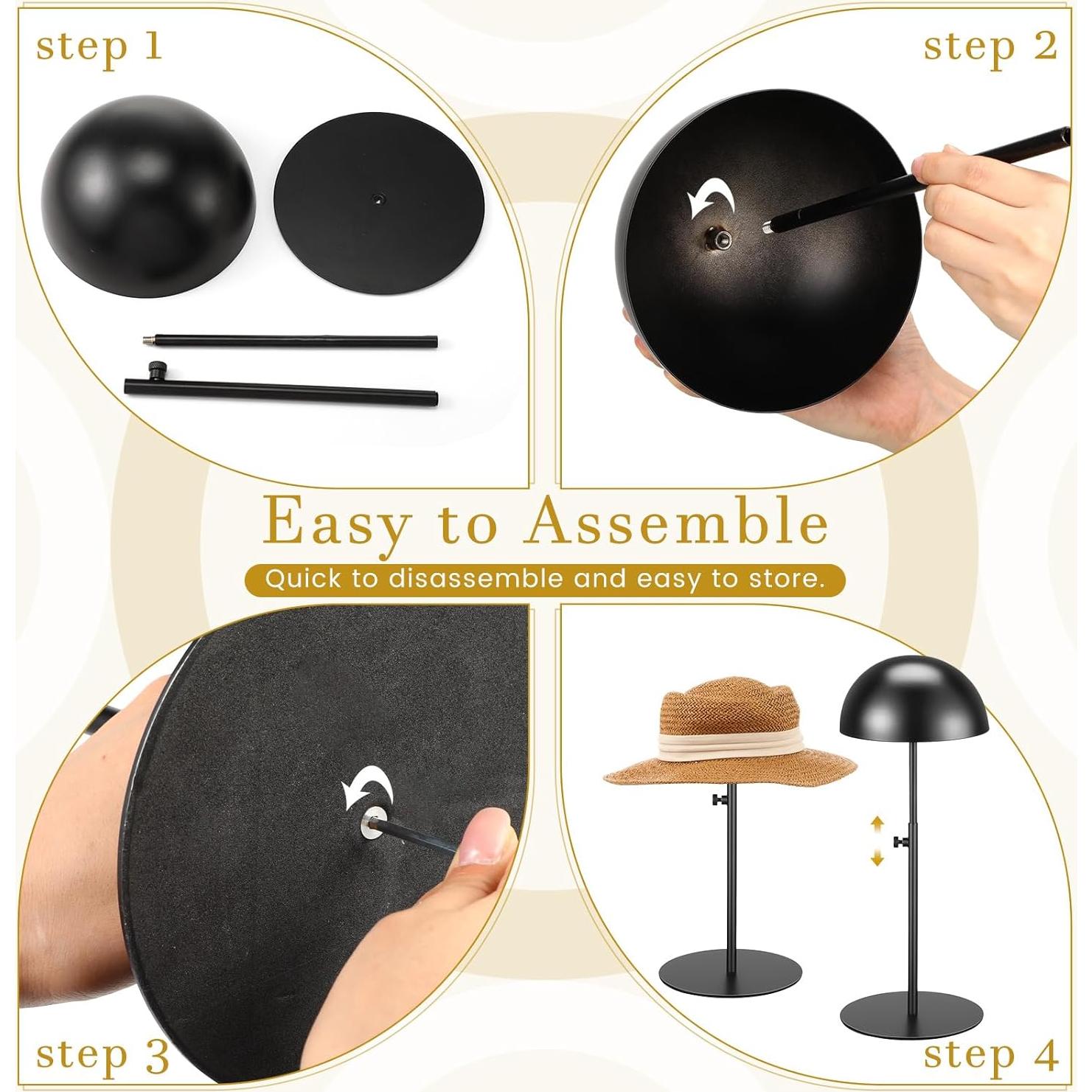 step 1

step 2

Easy to Assemble

Quick to disassemble and easy to store.

step 3

step 4