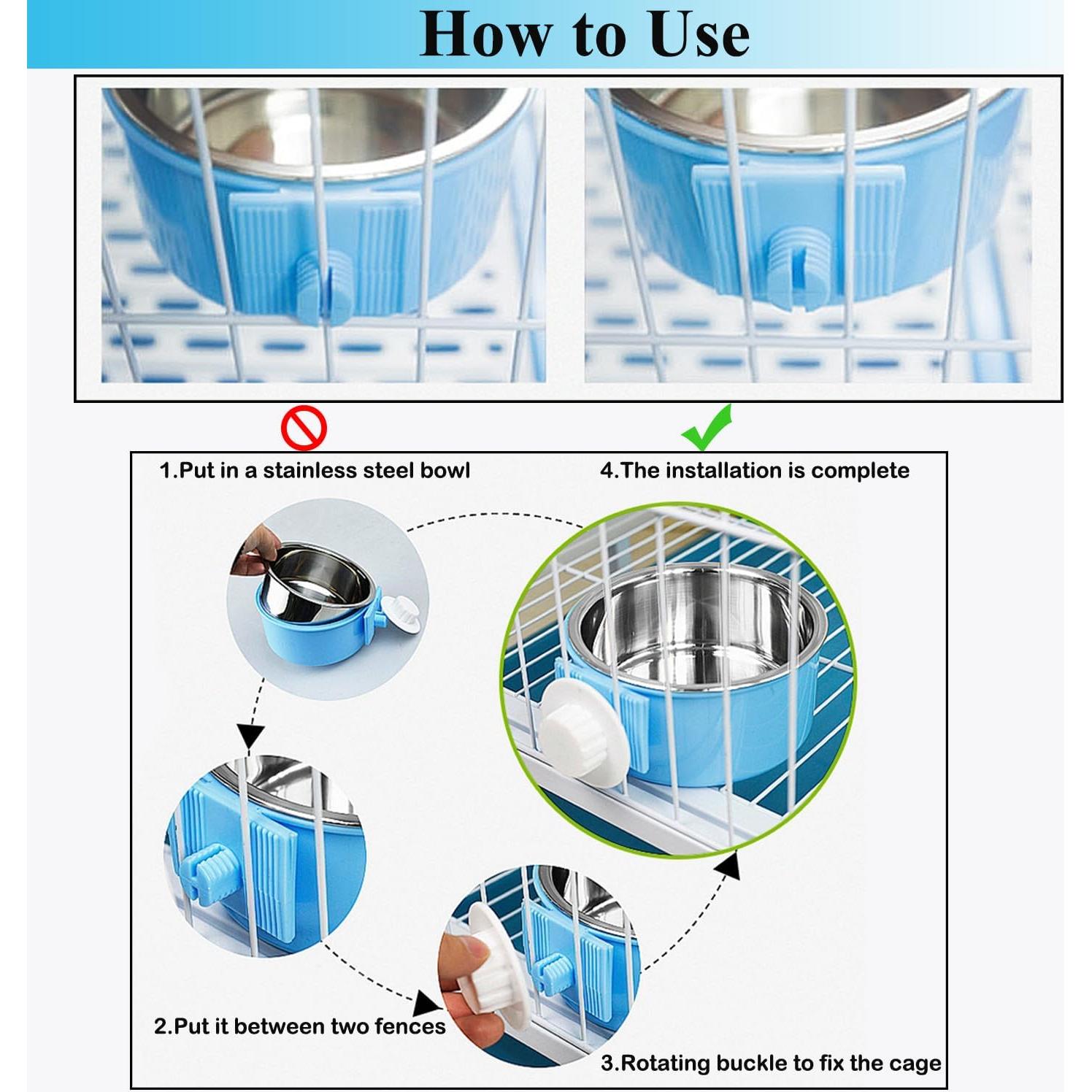 How to Use

1.Put in a stainless steel bowl

4.The installation is complete

2.Put it between two fences

3.Rotating buckle to fix the cage