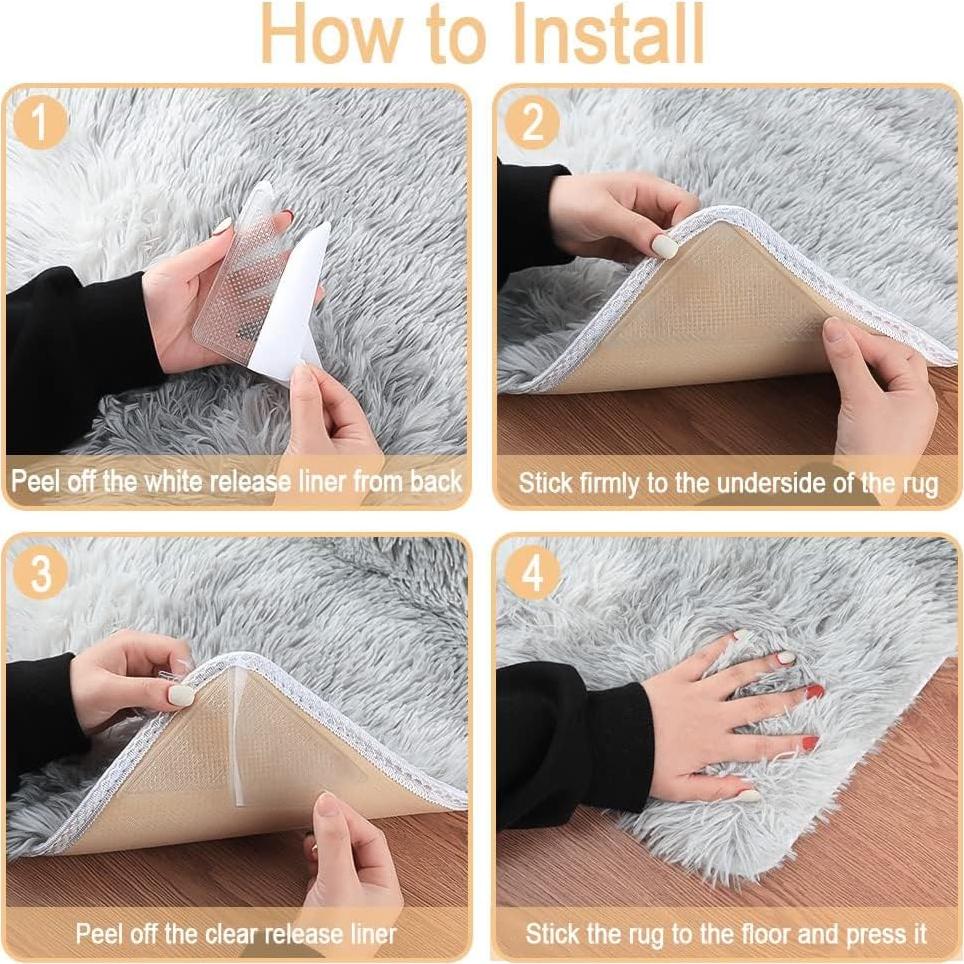 How to Install

1

Peel off the white release liner from back

2

Stick firmly to the underside of the rug

3

Peel off the clear release liner

4

Stick the rug to the floor and press it