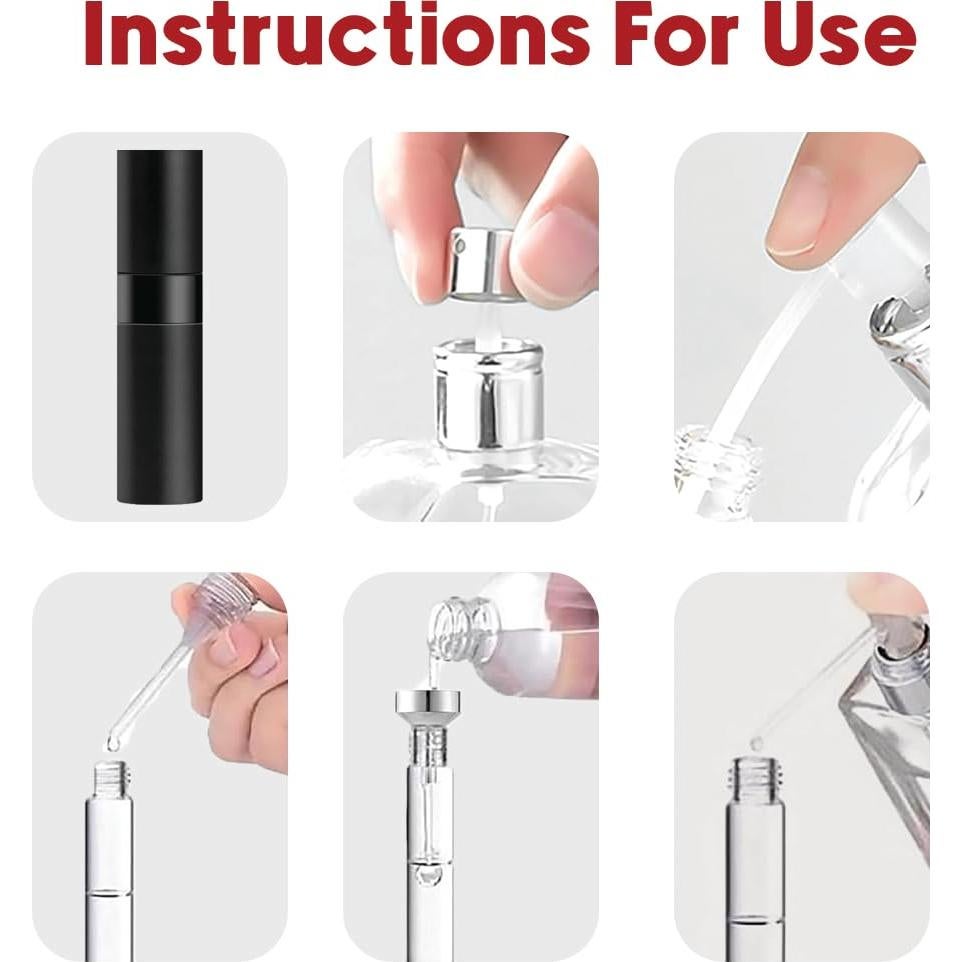 Instructions For Use