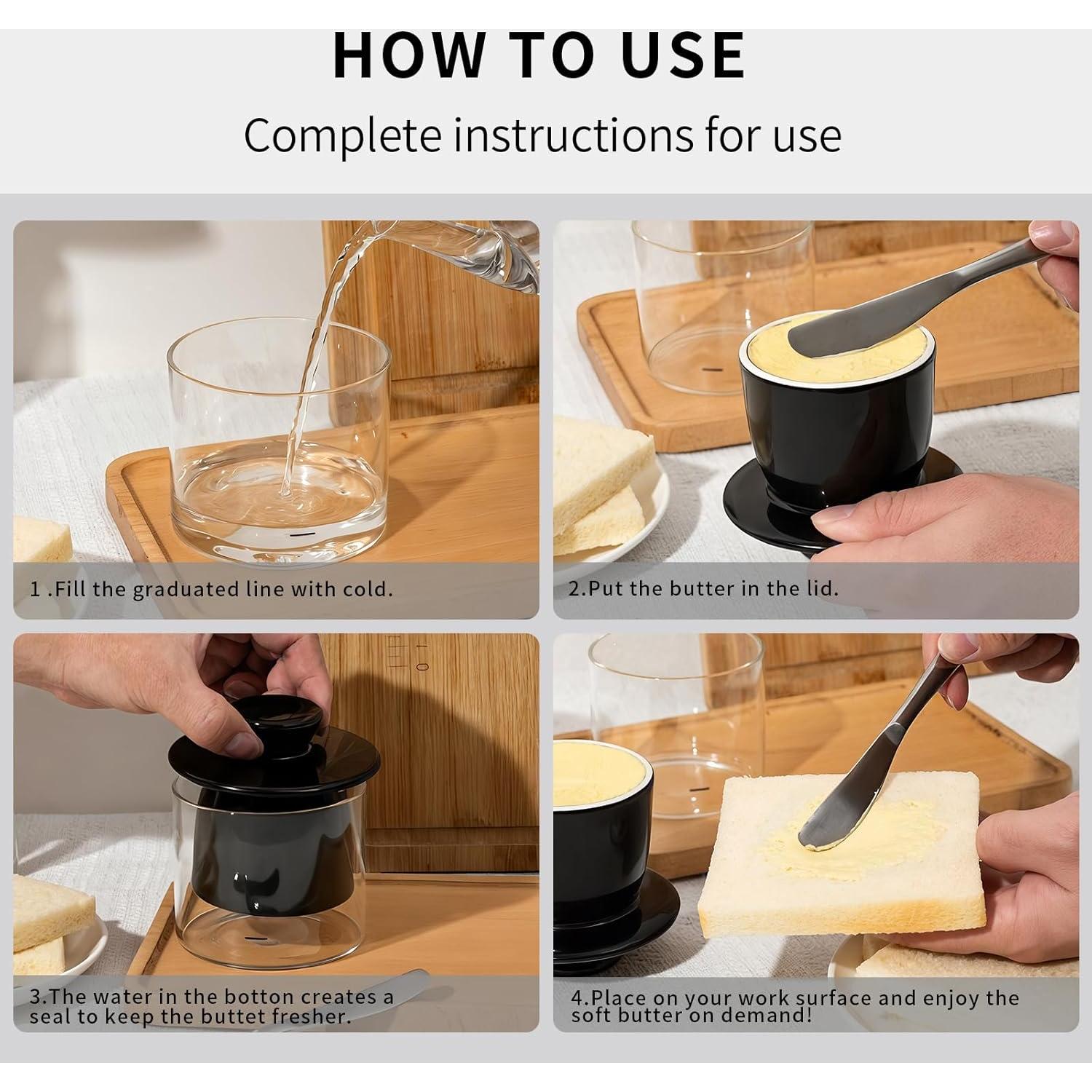 HOW TO USE

Complete instructions for use

1 .Fill the graduated line with cold.

2.Put the butter in the lid.

3.The water in the botton creates a seal to keep the buttet fresher.

4.Place on your work surface and enjoy the soft butter on demand!