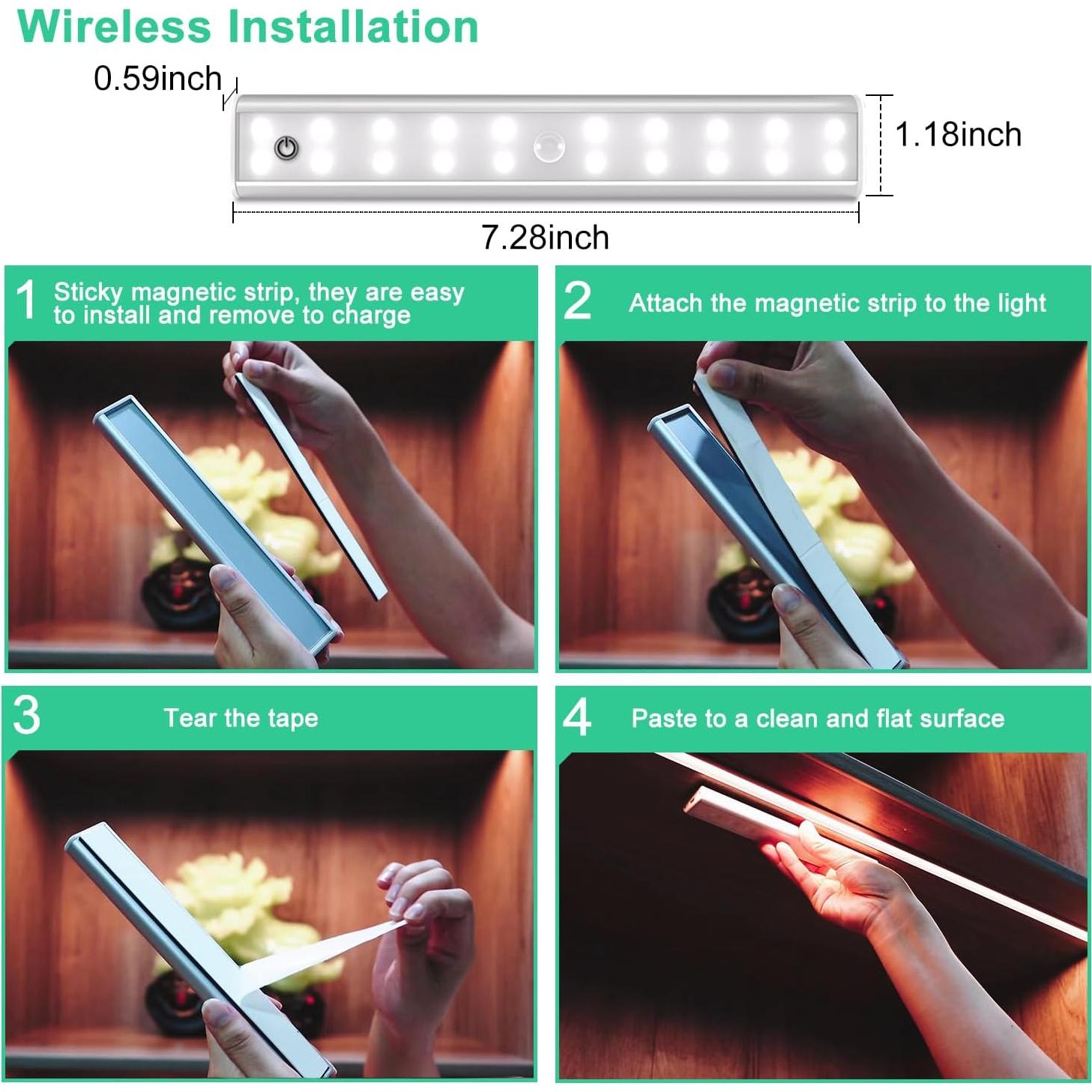 Wireless Installation

0.59inch

1.18inch

7.28inch

1 Sticky magnetic strip, they are easy to install and remove to charge

2 Attach the magnetic strip to the light

3 Tear the tape

4 Paste to a clean and flat surface