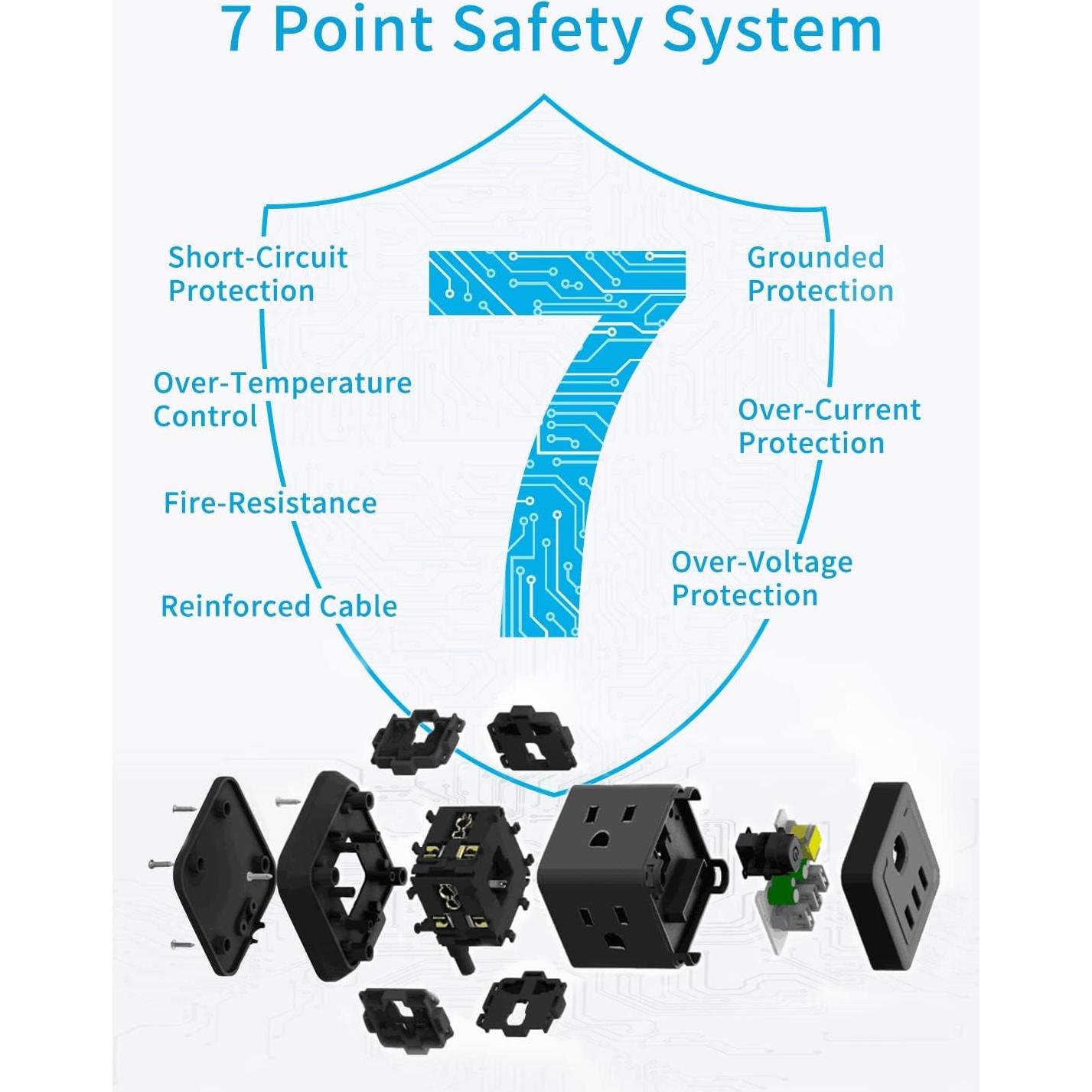 7 Point Safety System

Short-Circuit Protection

Over-Temperature Control

Fire-Resistance

Reinforced Cable

7

Grounded Protection

Over-Current Protection

Over-Voltage Protection