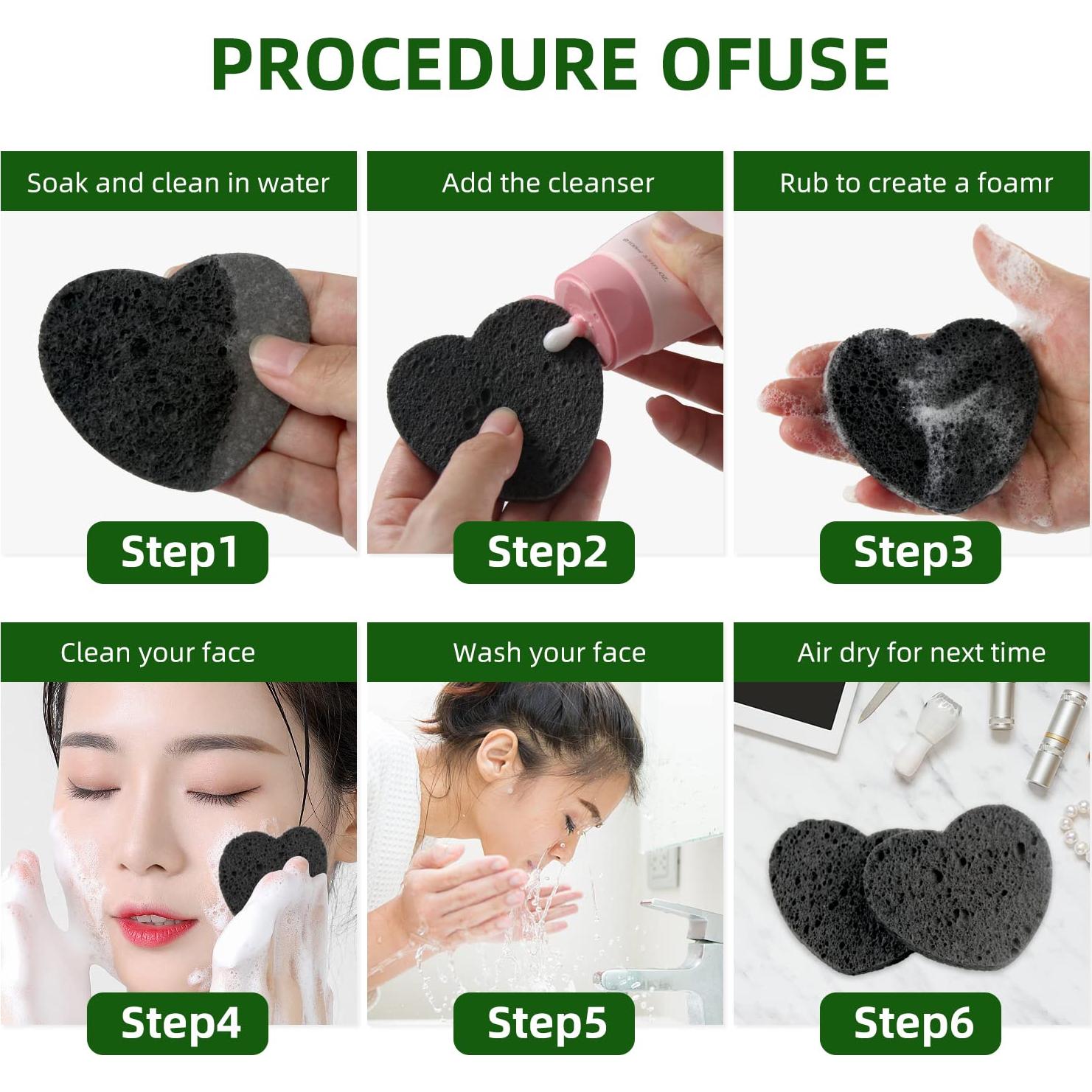 PROCEDURE OFUSE

Soak and clean in water

Step1

Add the cleanser

Step2

Rub to create a foamr

Step3

Clean your face

Step4

Wash your face

Step5

Air dry for next time

Step6