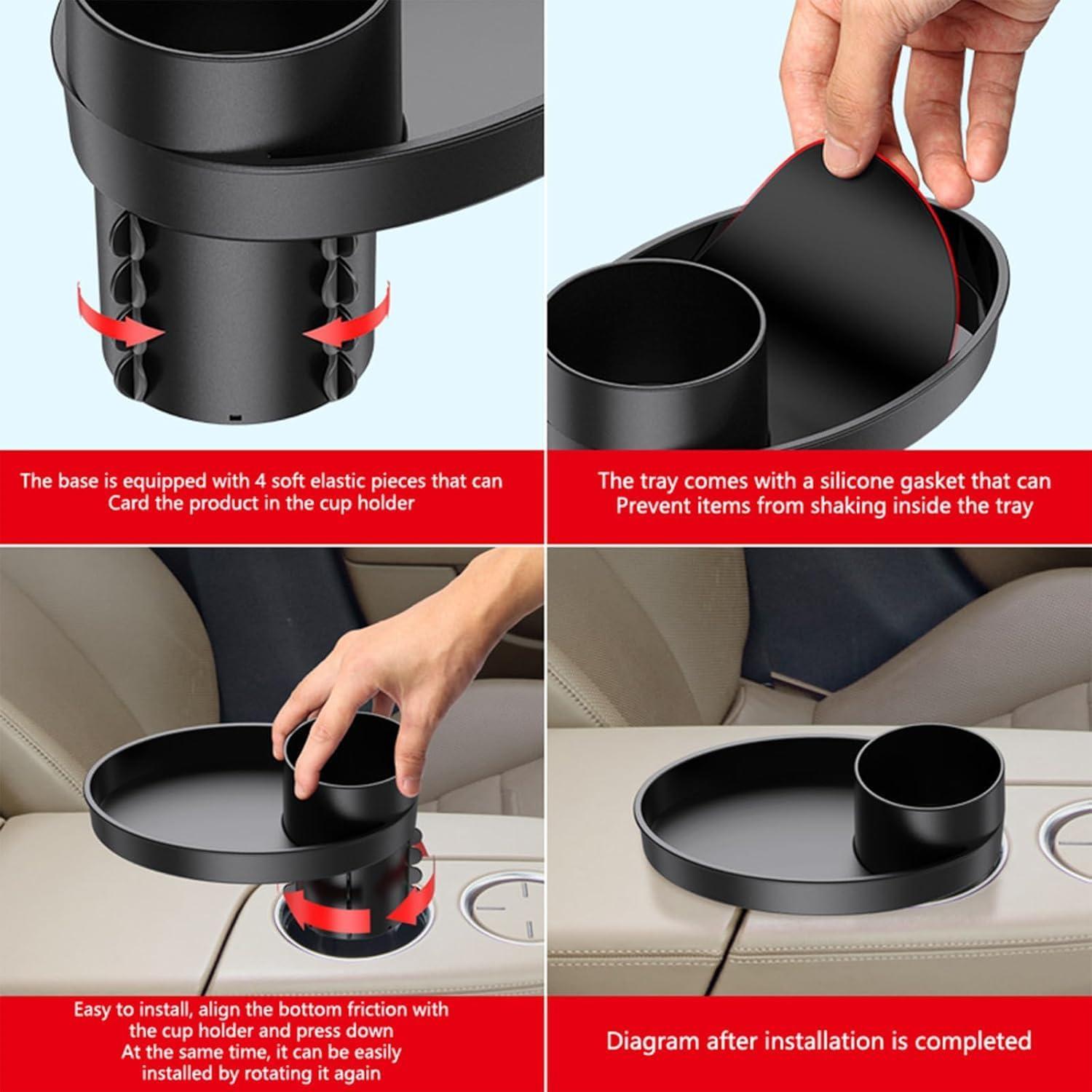 The base is equipped with 4 soft elastic pieces that can Card the product in the cup holder

The tray comes with a silicone gasket that can Prevent items from shaking inside the tray

Easy to install, align the bottom friction with the cup holder and press down At the same time, it can be easily installed by rotating it again

Diagram after installation is completed