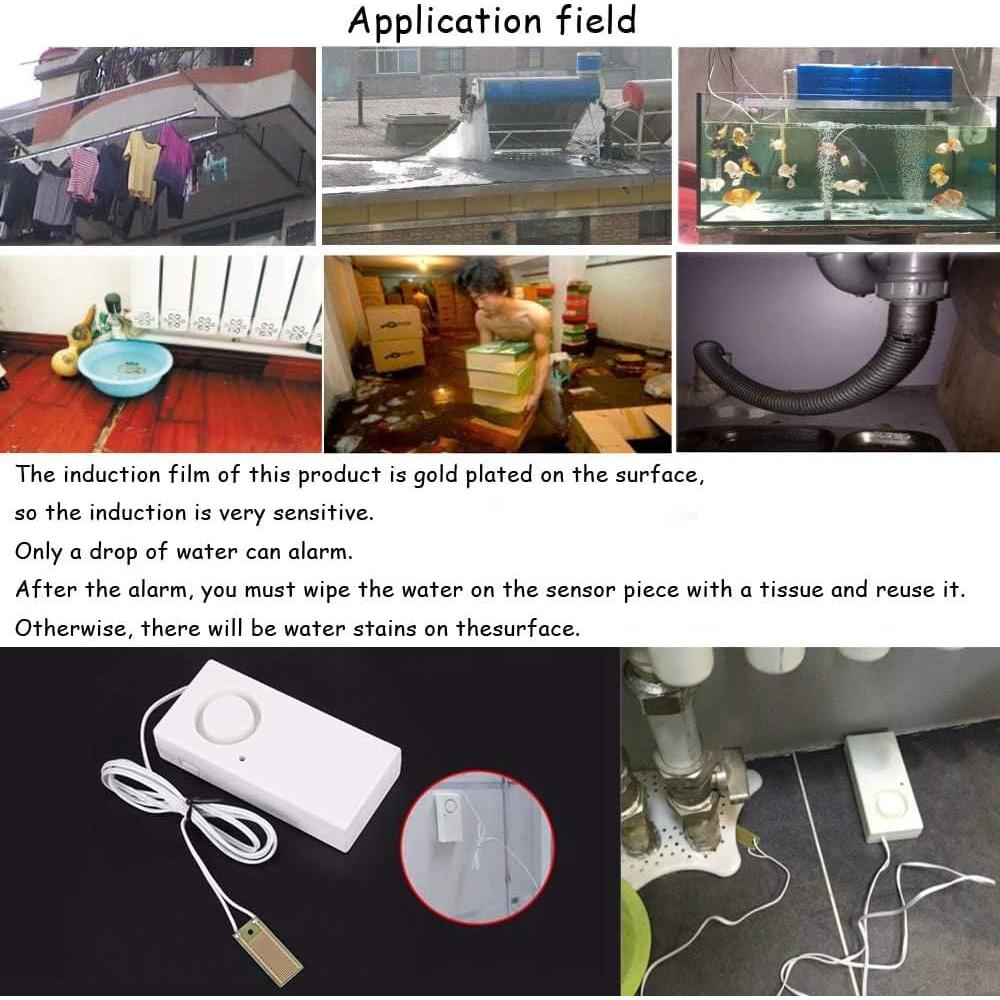 Application field

The induction film of this product is gold plated on the surface, so the induction is very sensitive.
Only a drop of water can alarm.
After the alarm, you must wipe the water on the sensor piece with a tissue and reuse it.
Otherwise, there will be water stains on thesurface.