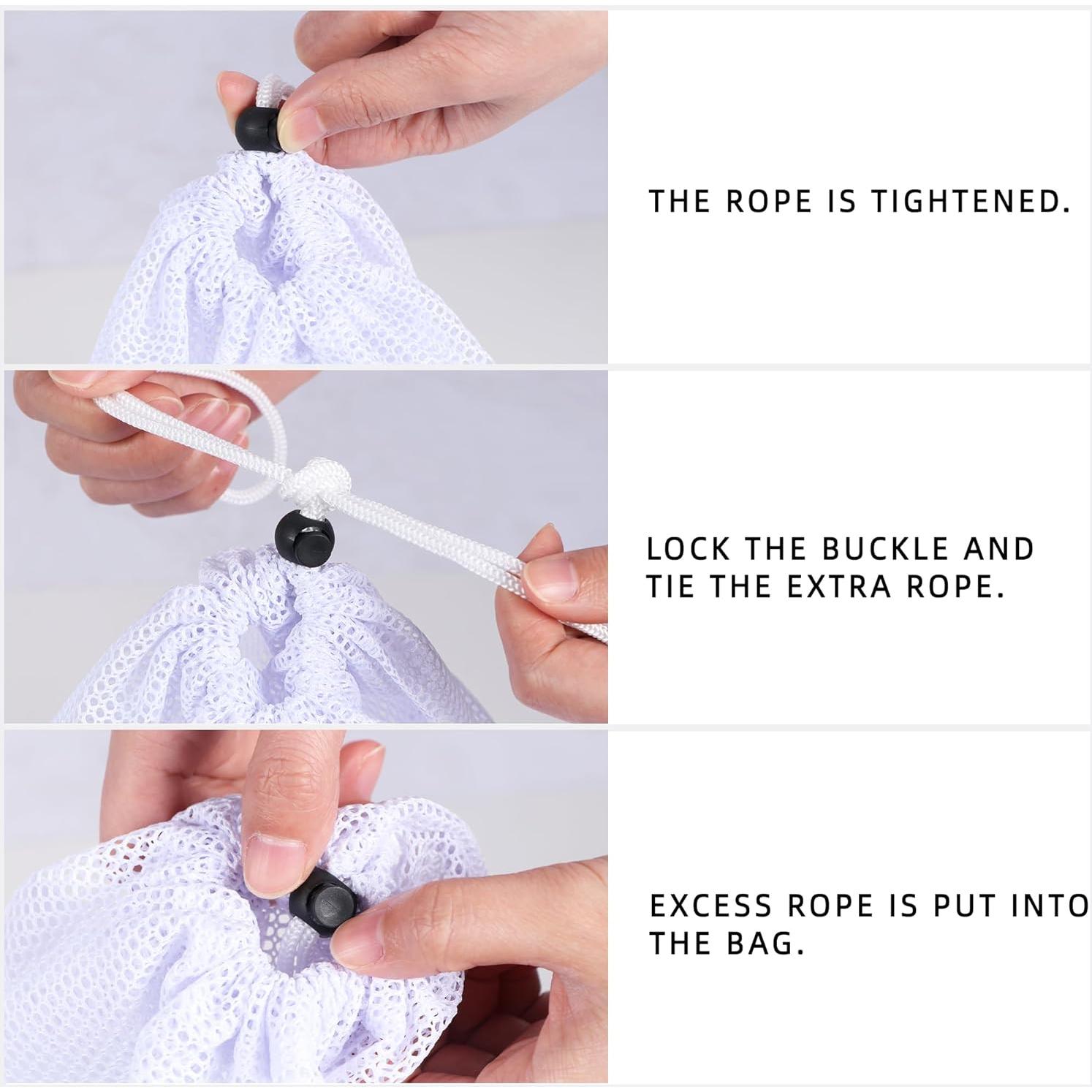 THE ROPE IS TIGHTENED.

LOCK THE BUCKLE AND TIE THE EXTRA ROPE.

EXCESS ROPE IS PUT INTO THE BAG.