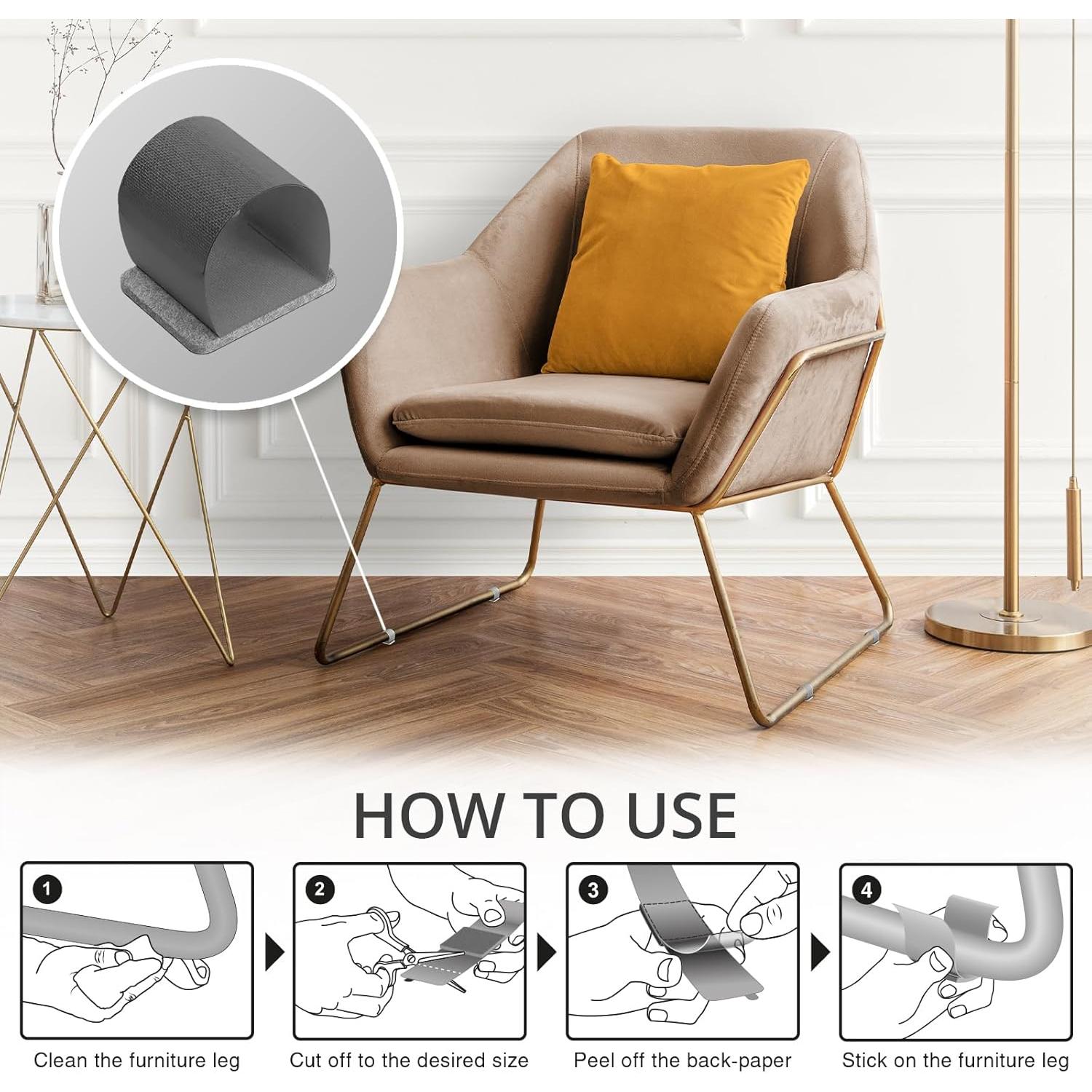 HOW TO USE

1
Clean the furniture leg

2
Cut off to the desired size

3
Peel off the back-paper

4
Stick on the furniture leg