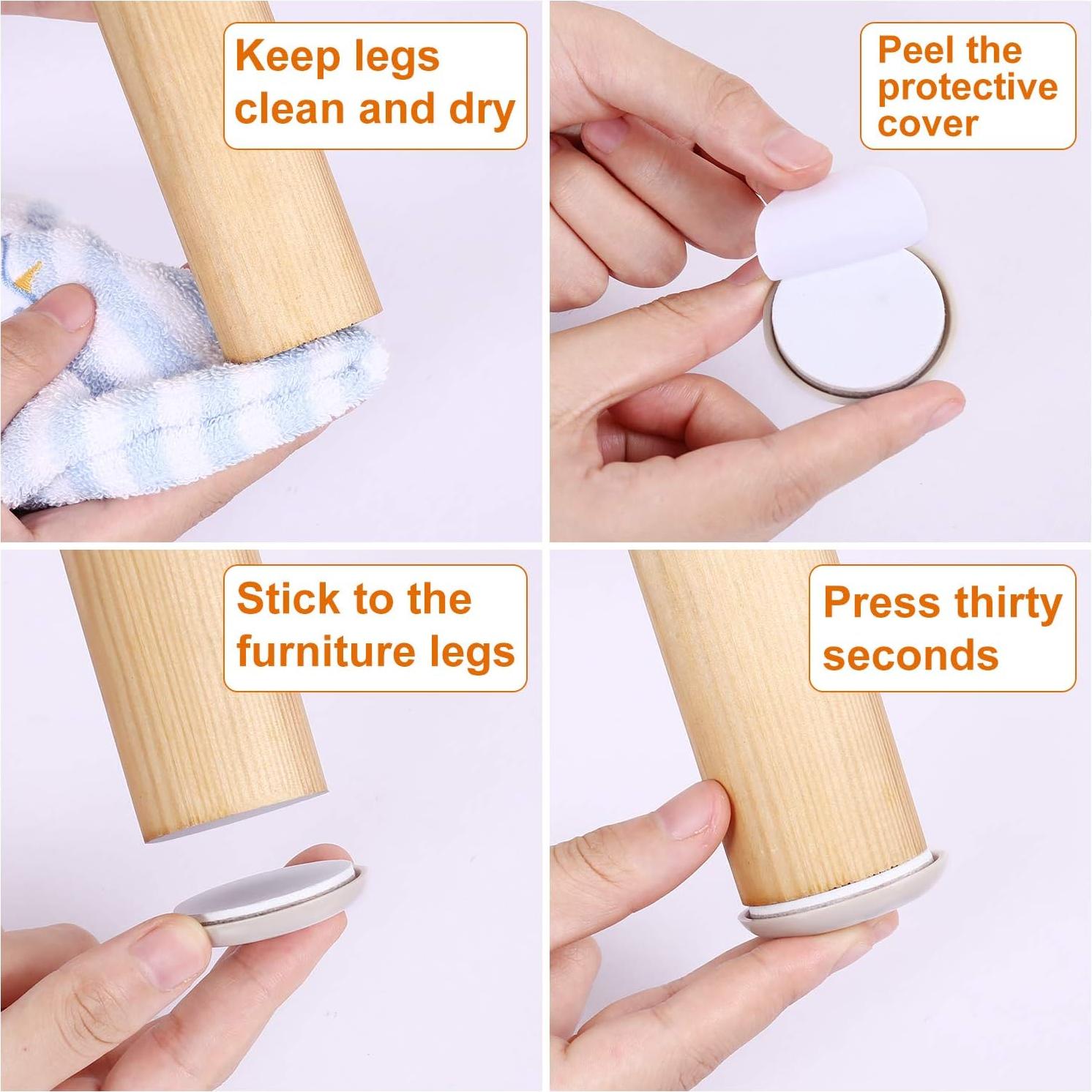 Keep legs clean and dry

Peel the protective cover

Stick to the furniture legs

Press thirty seconds