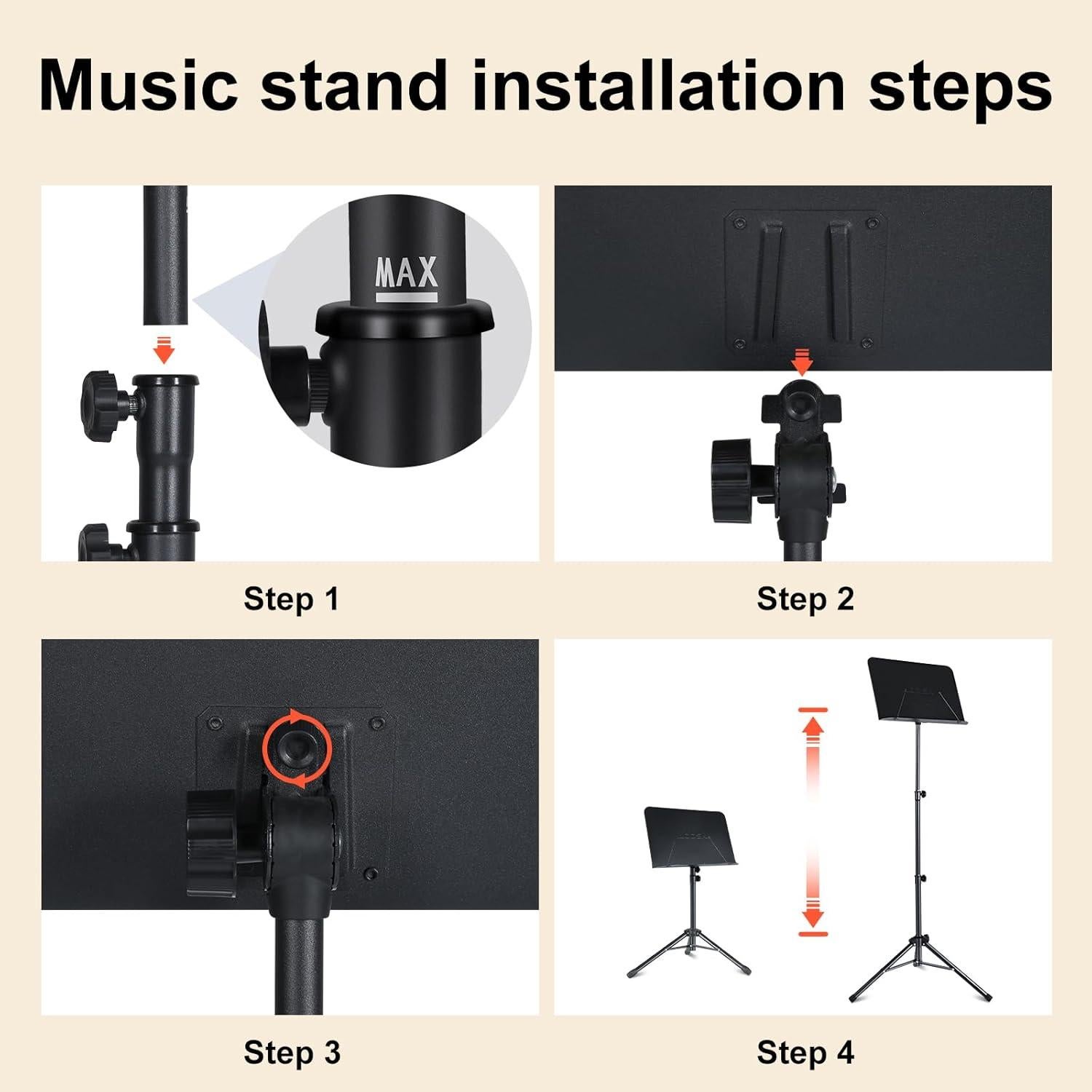 Music stand installation steps

MAX

Step 1

Step 2

Step 3

Step 4