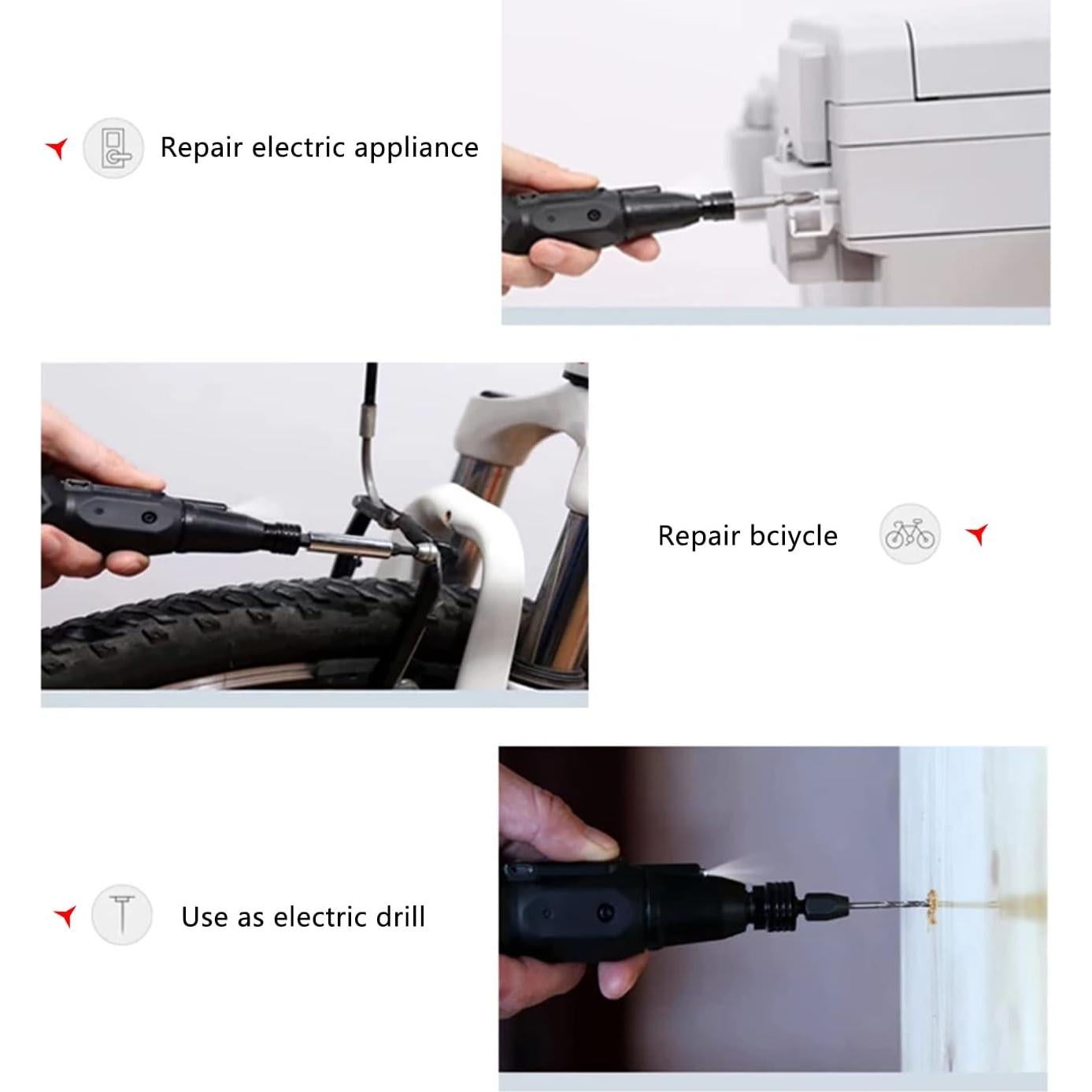 Repair electric appliance

Repair bciycle

Use as electric drill