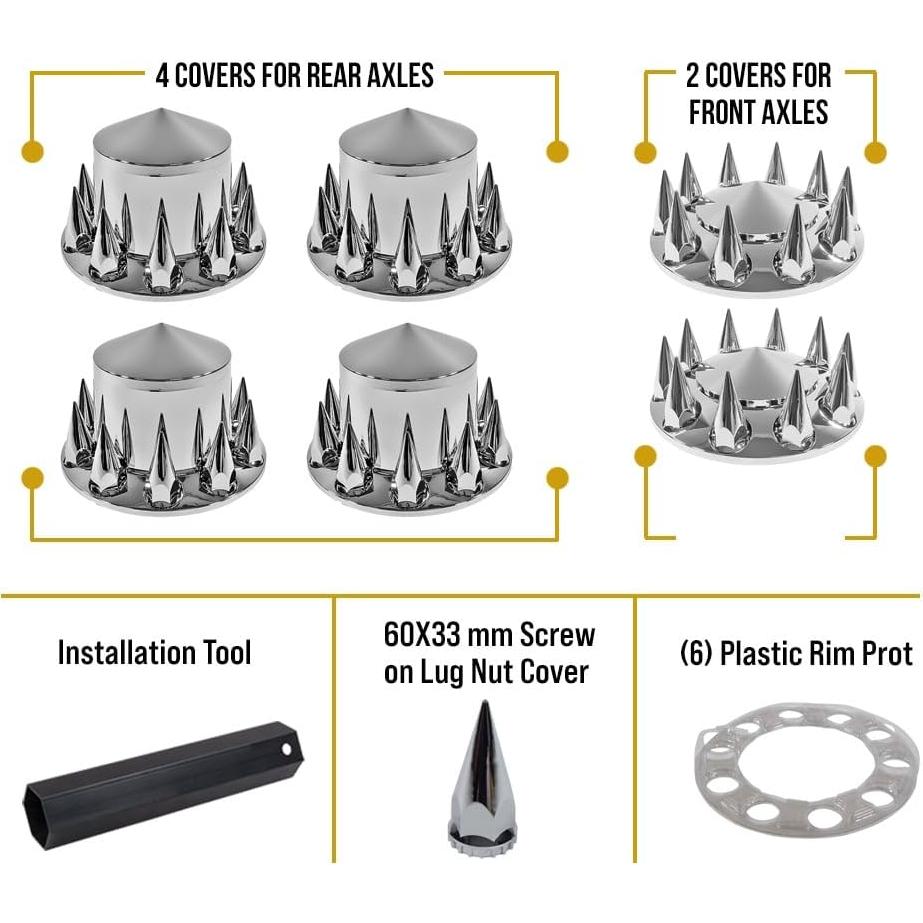 4 COVERS FOR REAR AXLES

2 COVERS FOR FRONT AXLES

Installation Tool

60X33 mm Screw on Lug Nut Cover

(6) Plastic Rim Prot