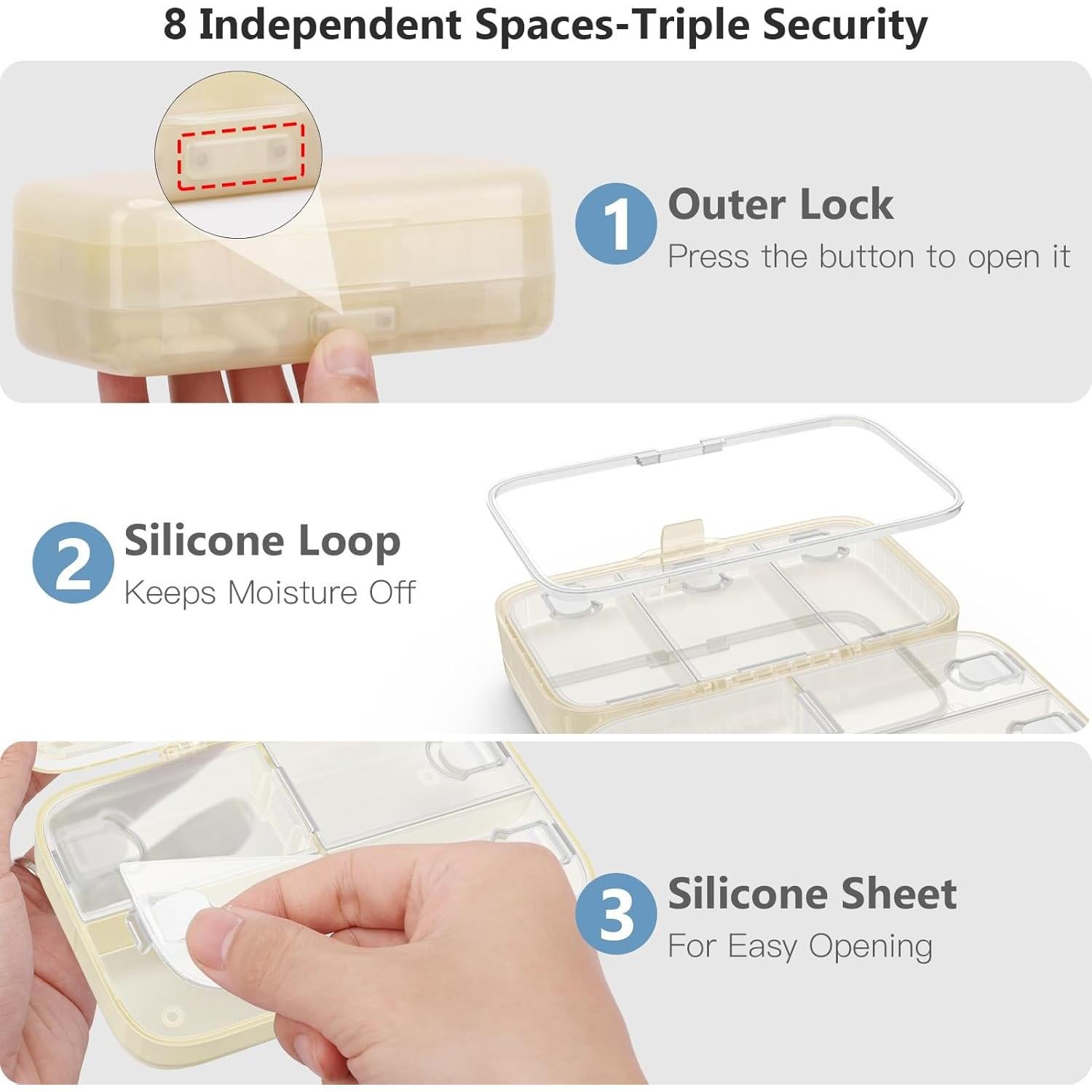 8 Independent Spaces-Triple Security

1 Outer Lock
Press the button to open it

2 Silicone Loop
Keeps Moisture Off

3 Silicone Sheet
For Easy Opening