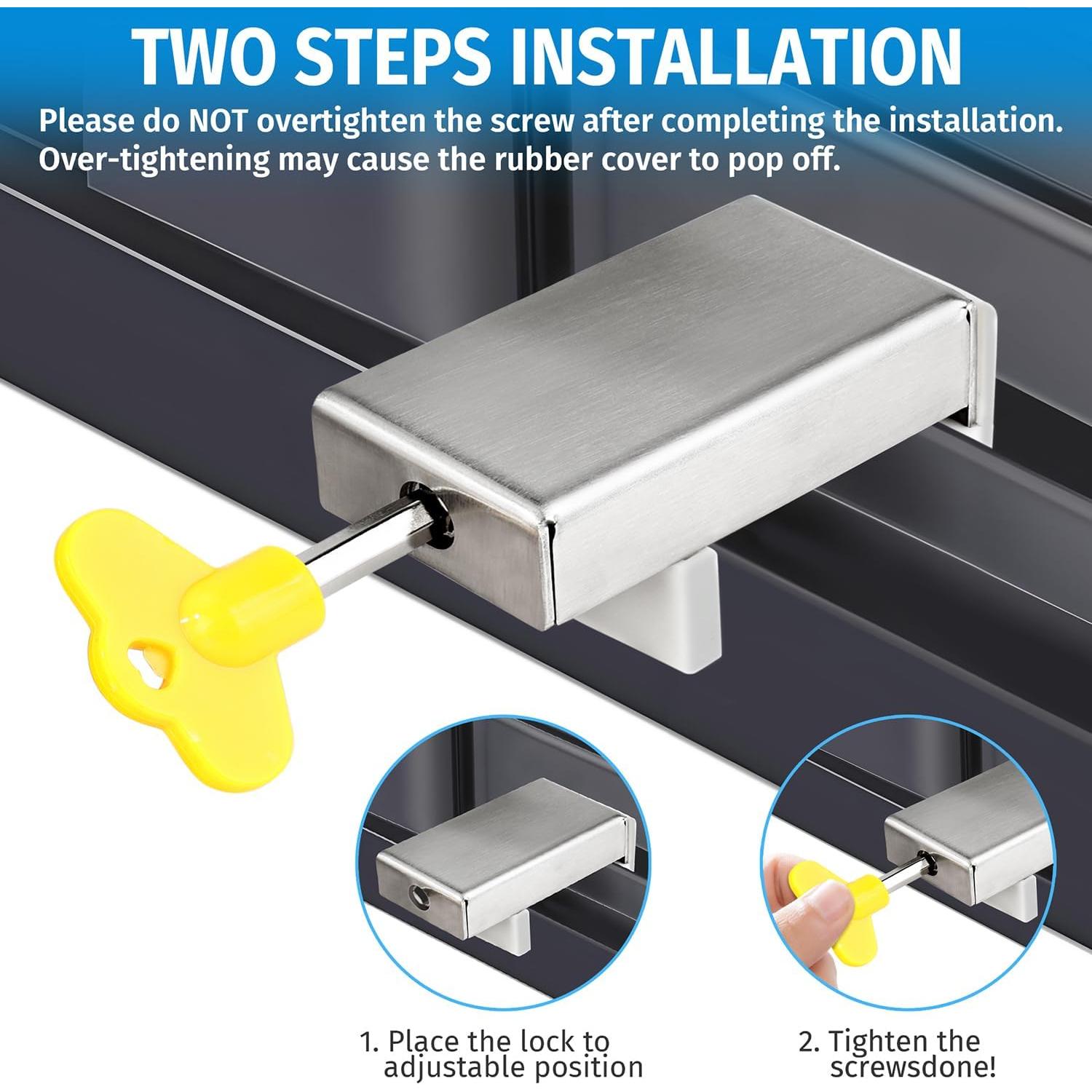 TWO STEPS INSTALLATION

Please do NOT overtighten the screw after completing the installation. Over-tightening may cause the rubber cover to pop off.

1. Place the lock to adjustable position

2. Tighten the screwsdone!