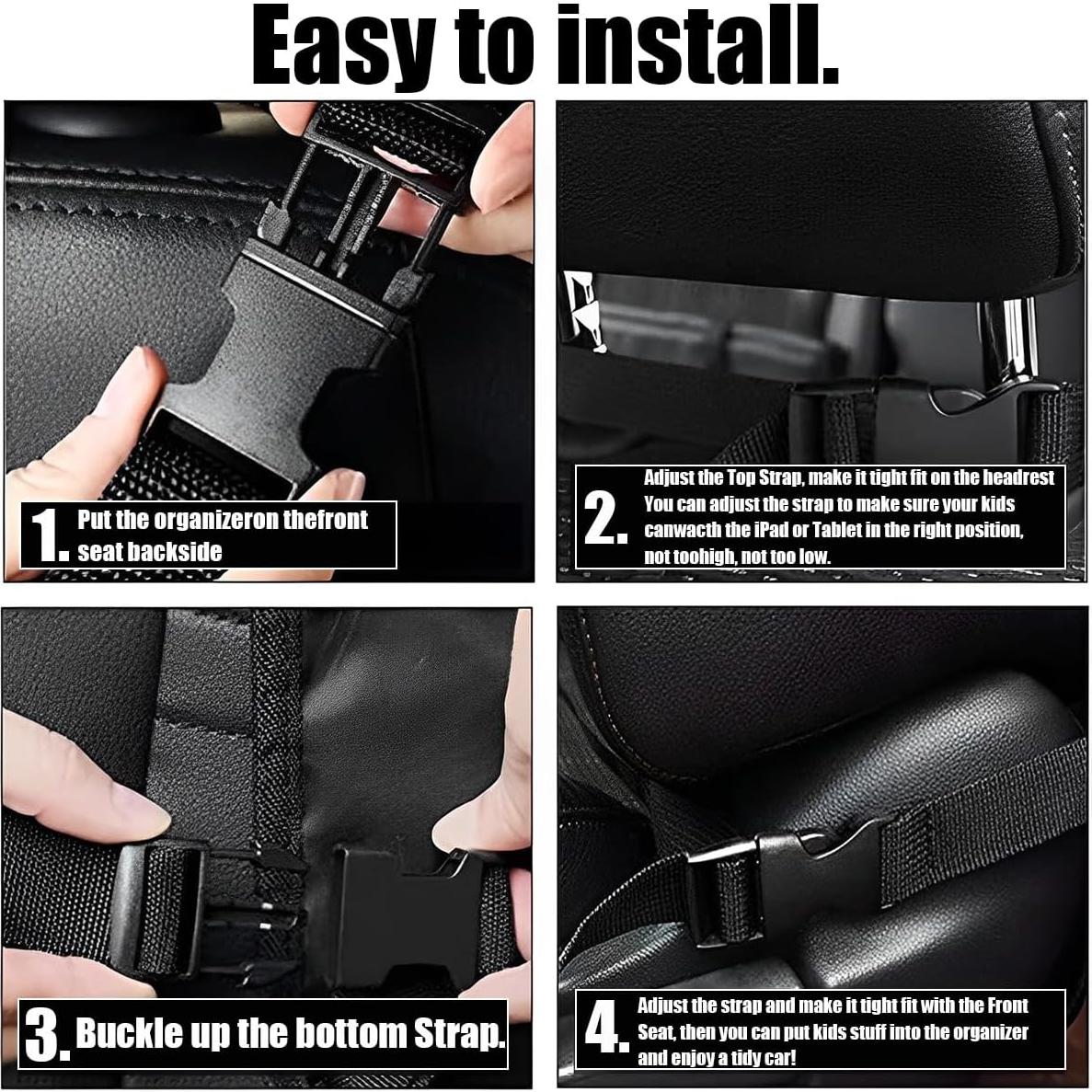 Easy to install.

1. Put the organizeron thefront seat backside

2. Adjust the Top Strap, make it tight fit on the headrest You can adjust the strap to make sure your kids canwacth the iPad or Tablet in the right position, not toohigh, not too low.

3. Buckle up the bottom Strap.

4. Adjust the strap and make it tight fit with the Front Seat, then you can put kids stuff into the organizer and enjoy a tidy car!