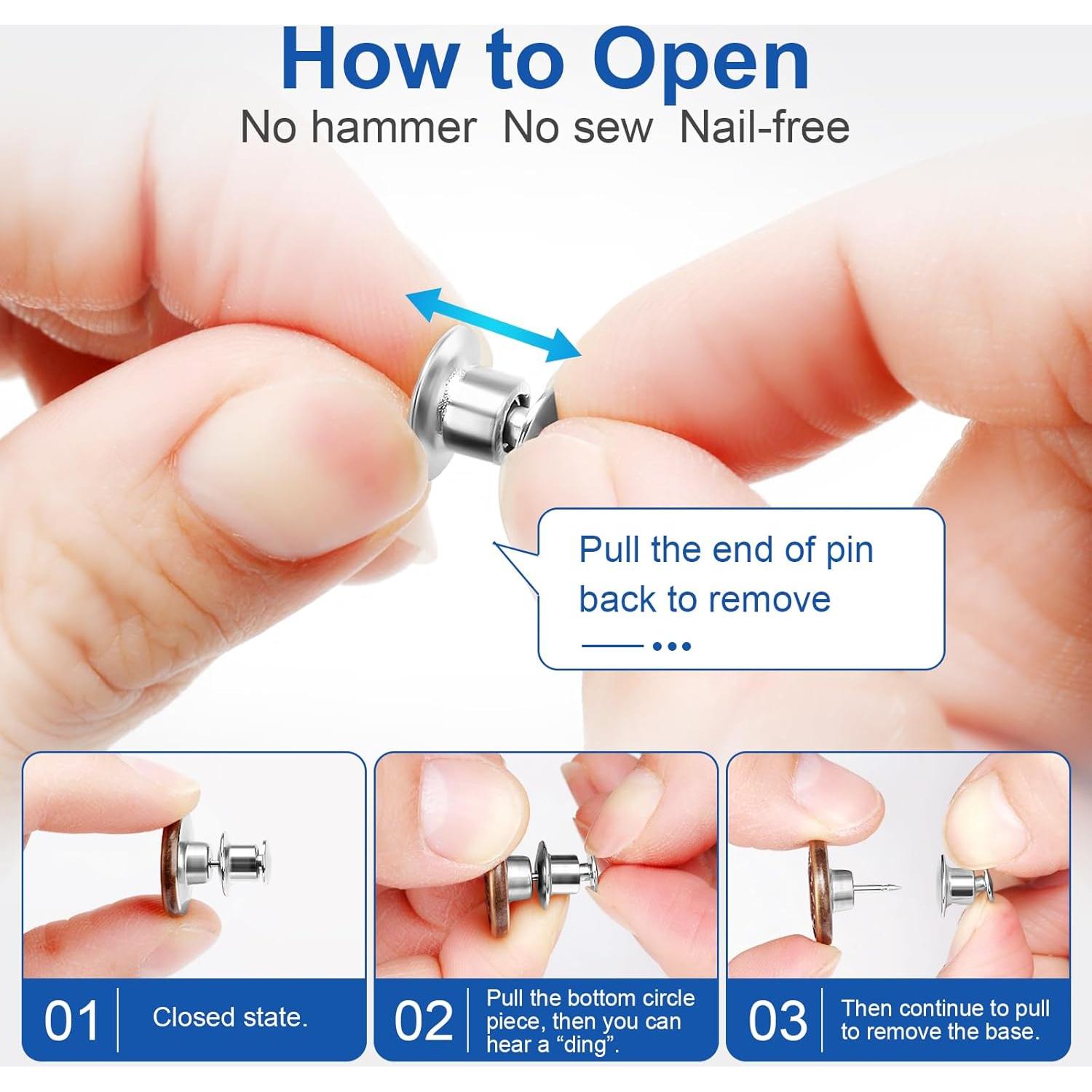 How to Open
No hammer No sew Nail-free

Pull the end of pin back to remove

01 Closed state.

02 Pull the bottom circle piece, then you can hear a “ding”.

03 Then continue to pull to remove the base.