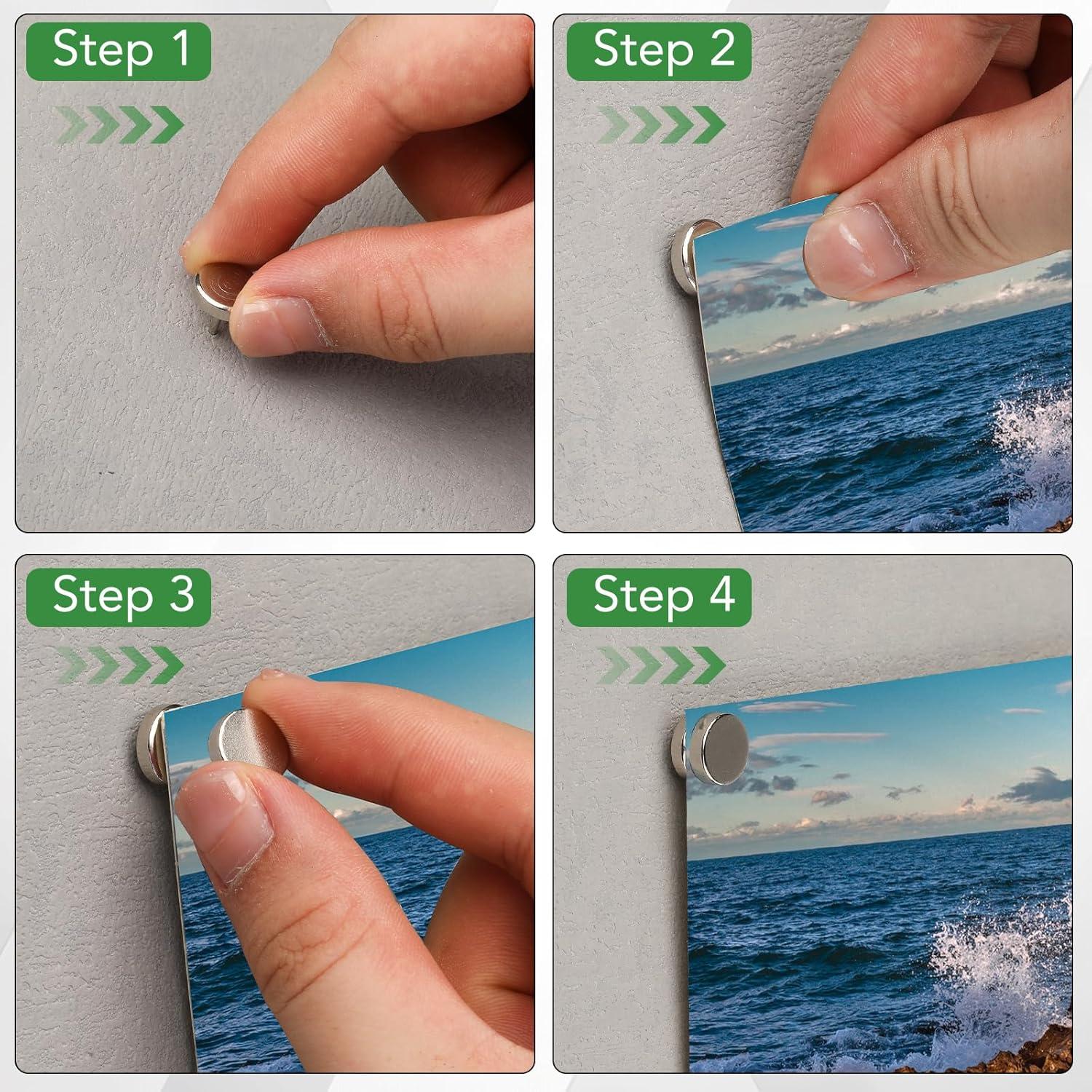 Step 1

Step 2

Step 3

Step 4