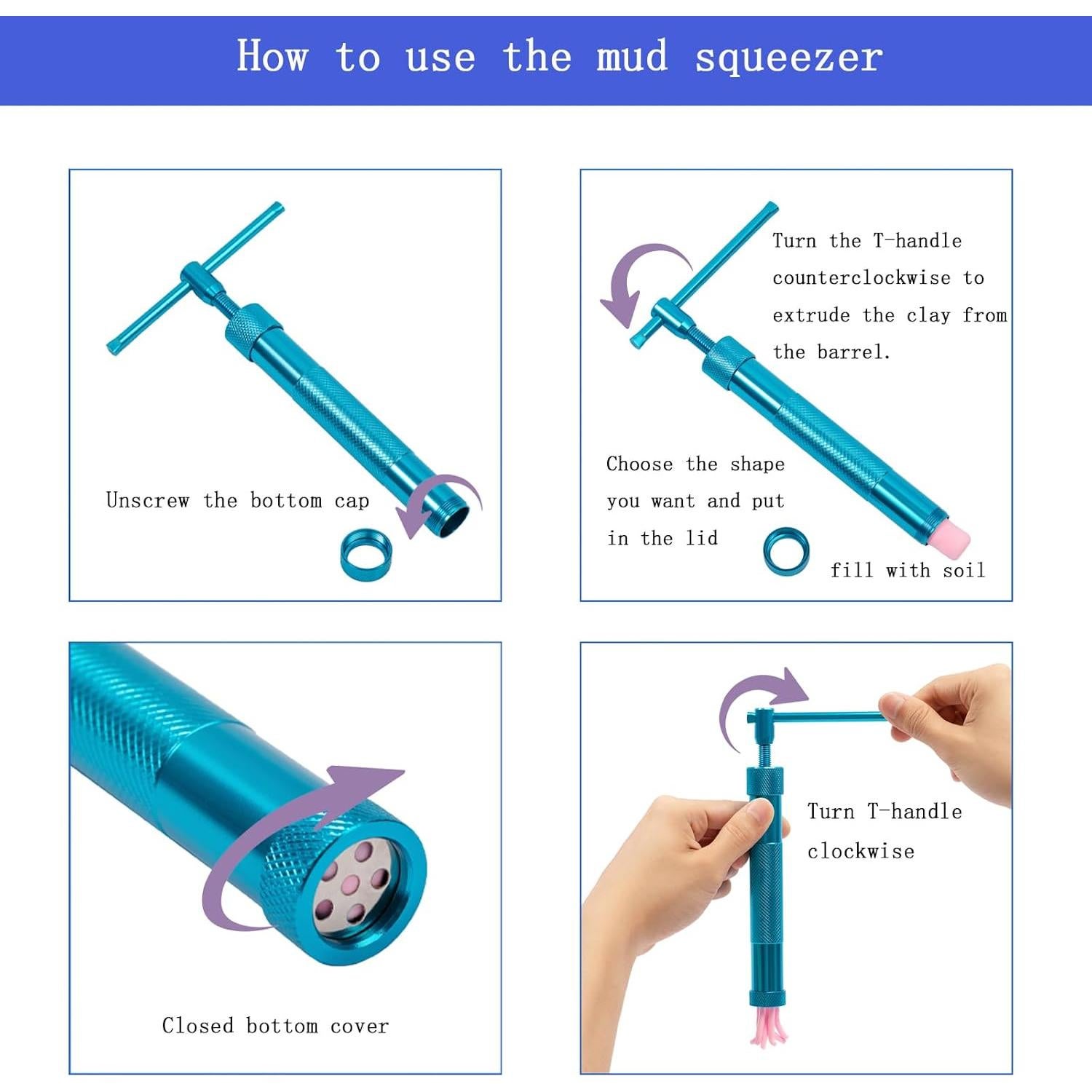 How to use the mud squeezer

Unscrew the bottom cap

Turn the T-handle counterclockwise to extrude the clay from the barrel.

Choose the shape you want and put in the lid

fill with soil

Closed bottom cover

Turn T-handle clockwise