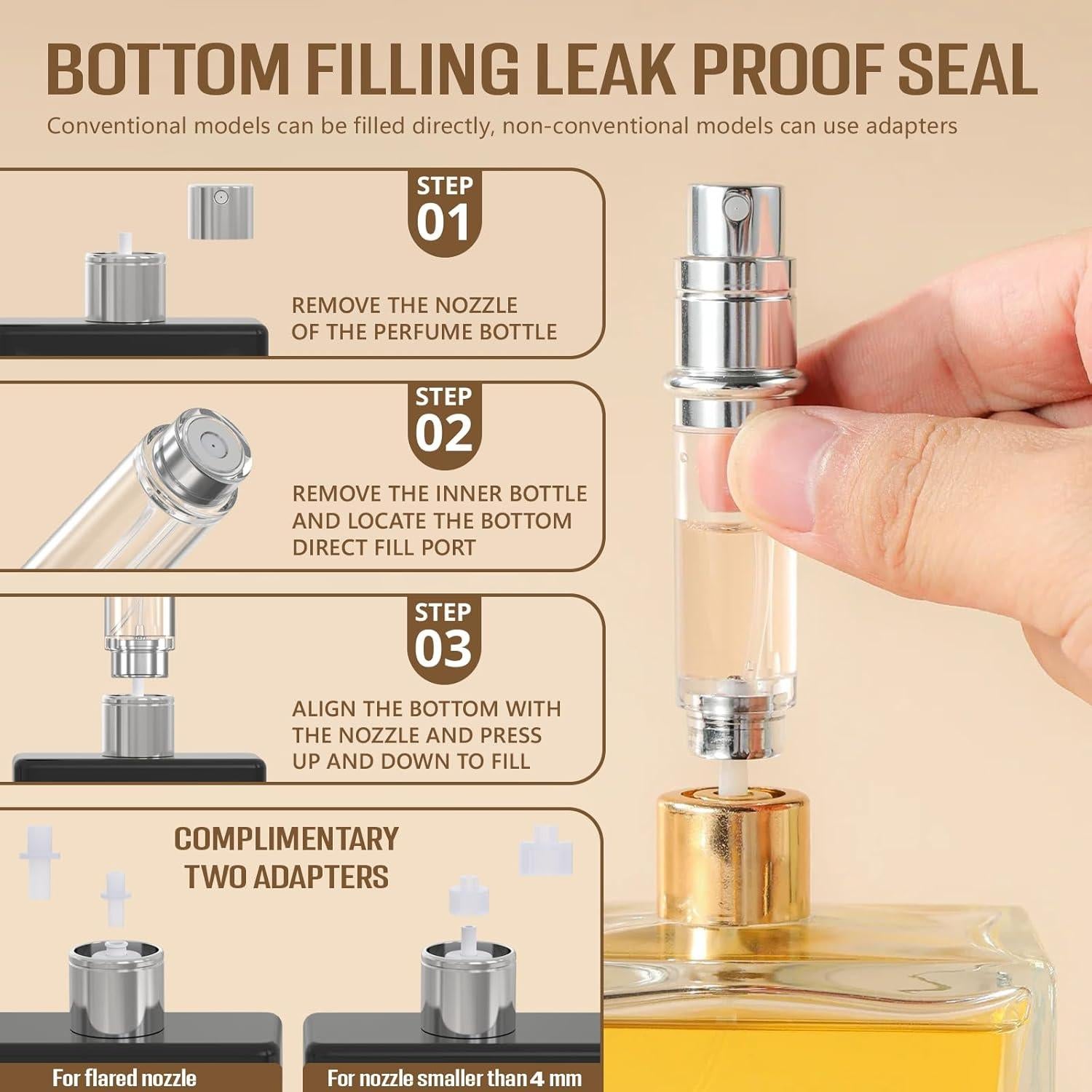 BOTTOM FILLING LEAK PROOF SEAL

Conventional models can be filled directly, non-conventional models can use adapters

STEP 01

REMOVE THE NOZZLE OF THE PERFUME BOTTLE

STEP 02

REMOVE THE INNER BOTTLE AND LOCATE THE BOTTOM DIRECT FILL PORT

STEP 03

ALIGN THE BOTTOM WITH THE NOZZLE AND PRESS UP AND DOWN TO FILL

COMPLIMENTARY TWO ADAPTERS

For flared nozzle

For nozzle smaller than 4 mm