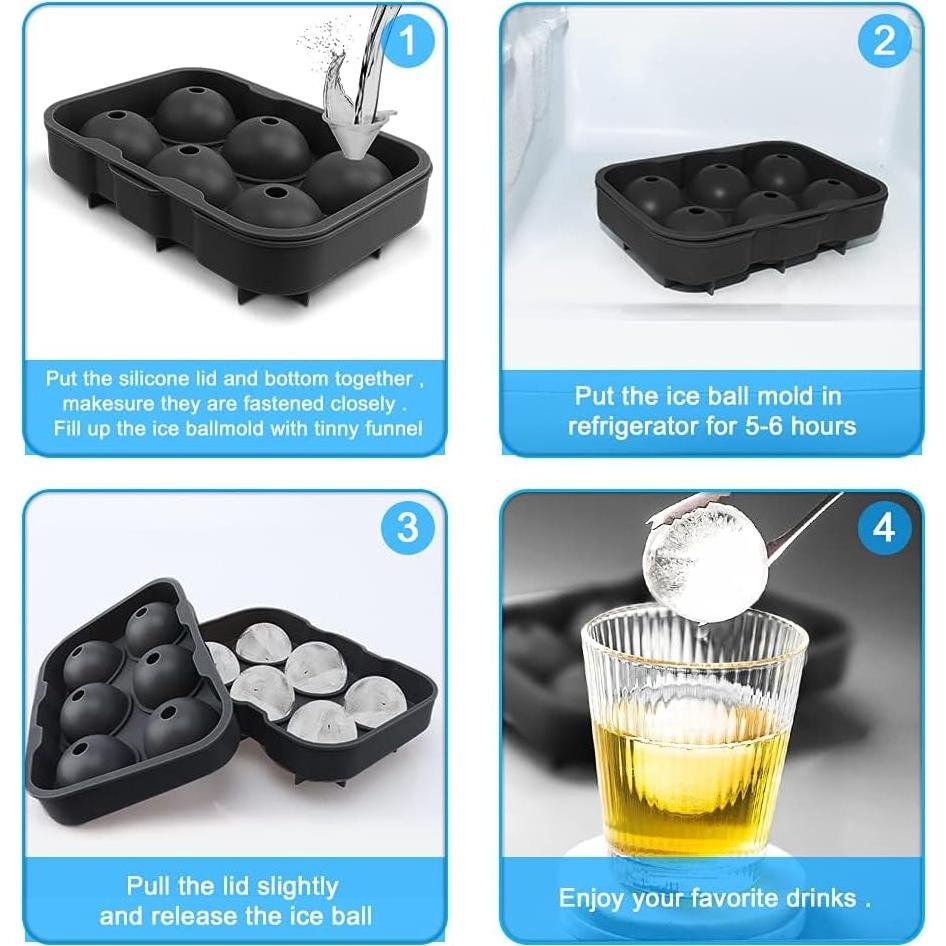 1

Put the silicone lid and bottom together , makesure they are fastened closely . Fill up the ice ballmold with tinny funnel

2

Put the ice ball mold in refrigerator for 5-6 hours

3

Pull the lid slightly and release the ice ball

4

Enjoy your favorite drinks .