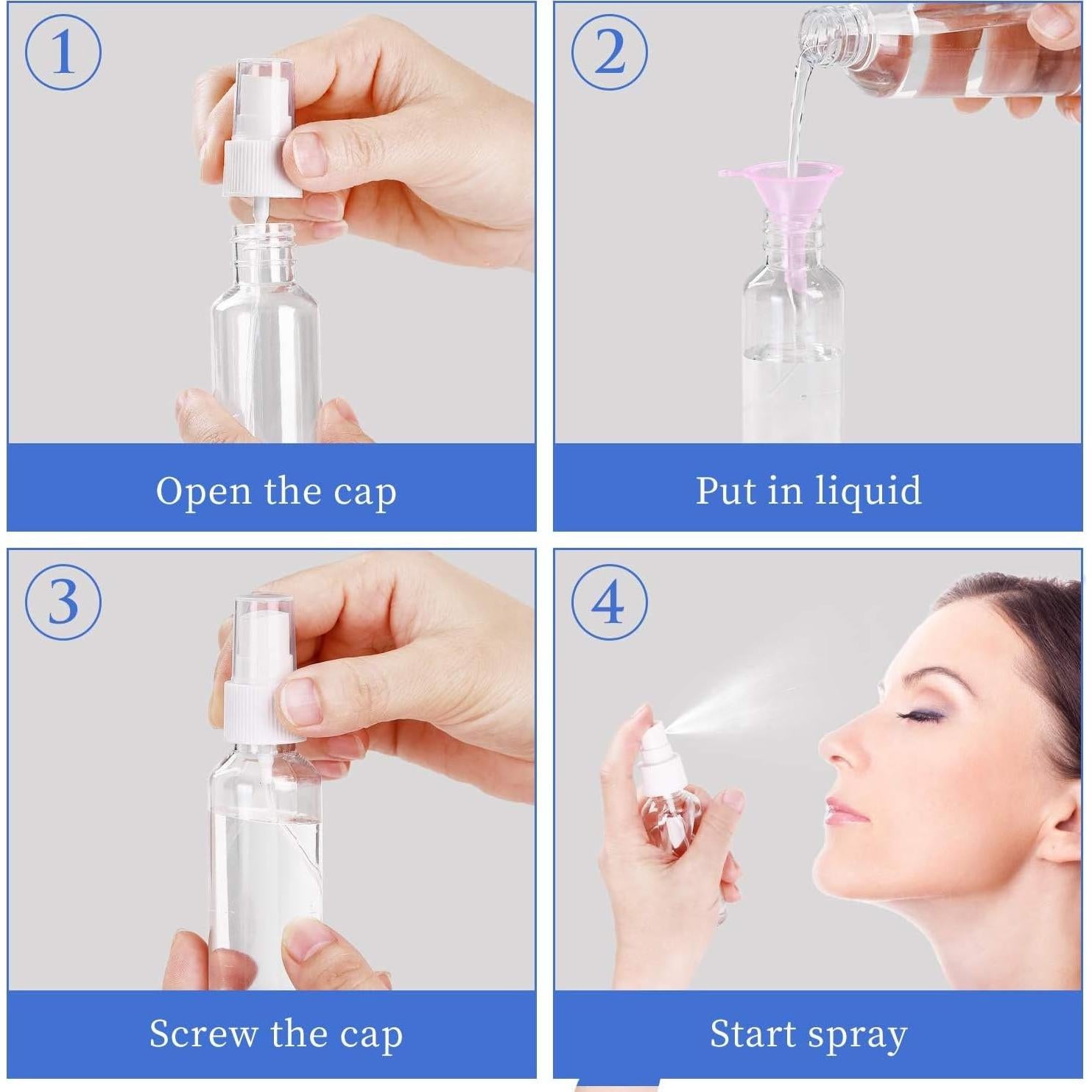 ①

Open the cap

②

Put in liquid

③

Screw the cap

④

Start spray