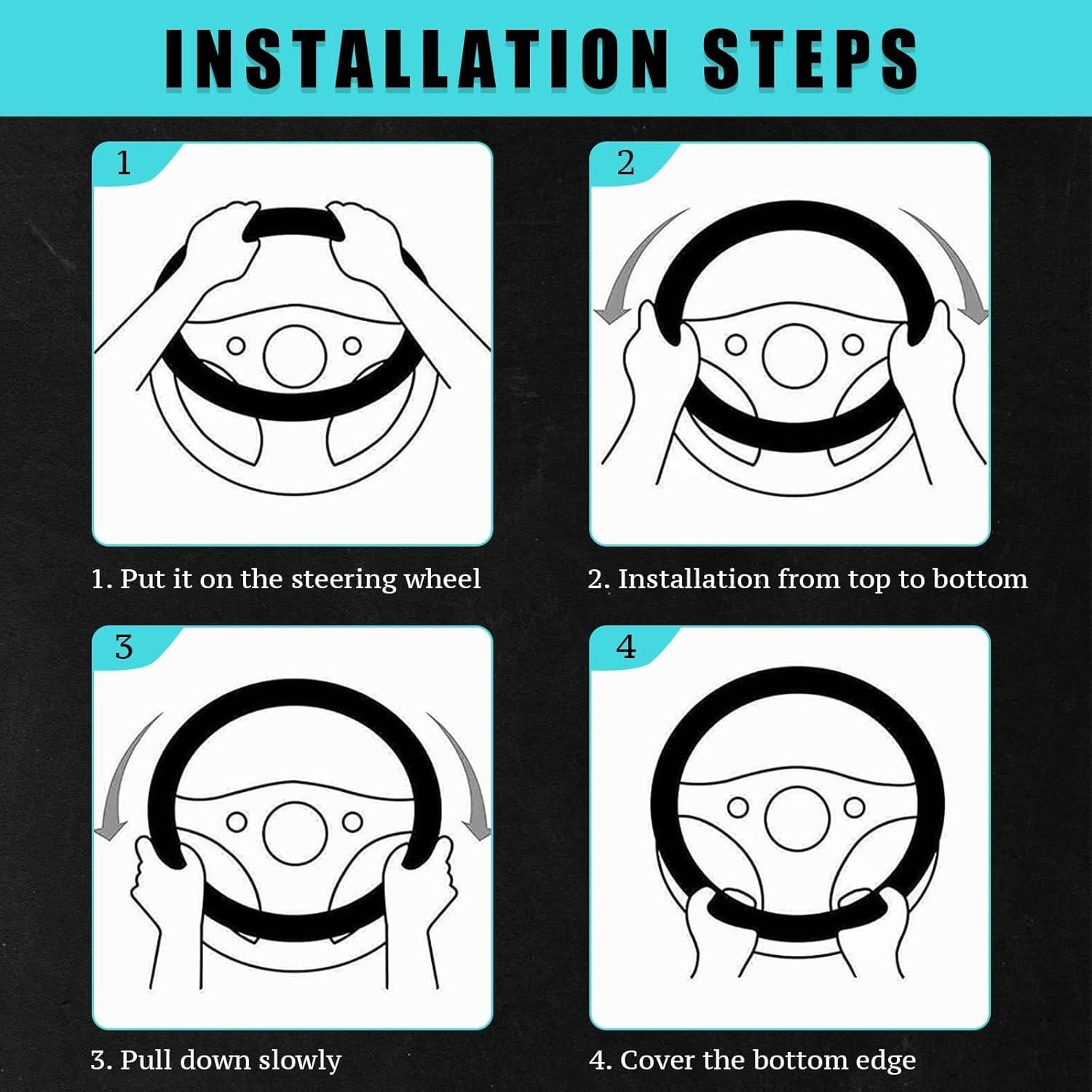 INSTALLATION STEPS

1

1. Put it on the steering wheel

2

2. Installation from top to bottom

3

3. Pull down slowly

4

4. Cover the bottom edge