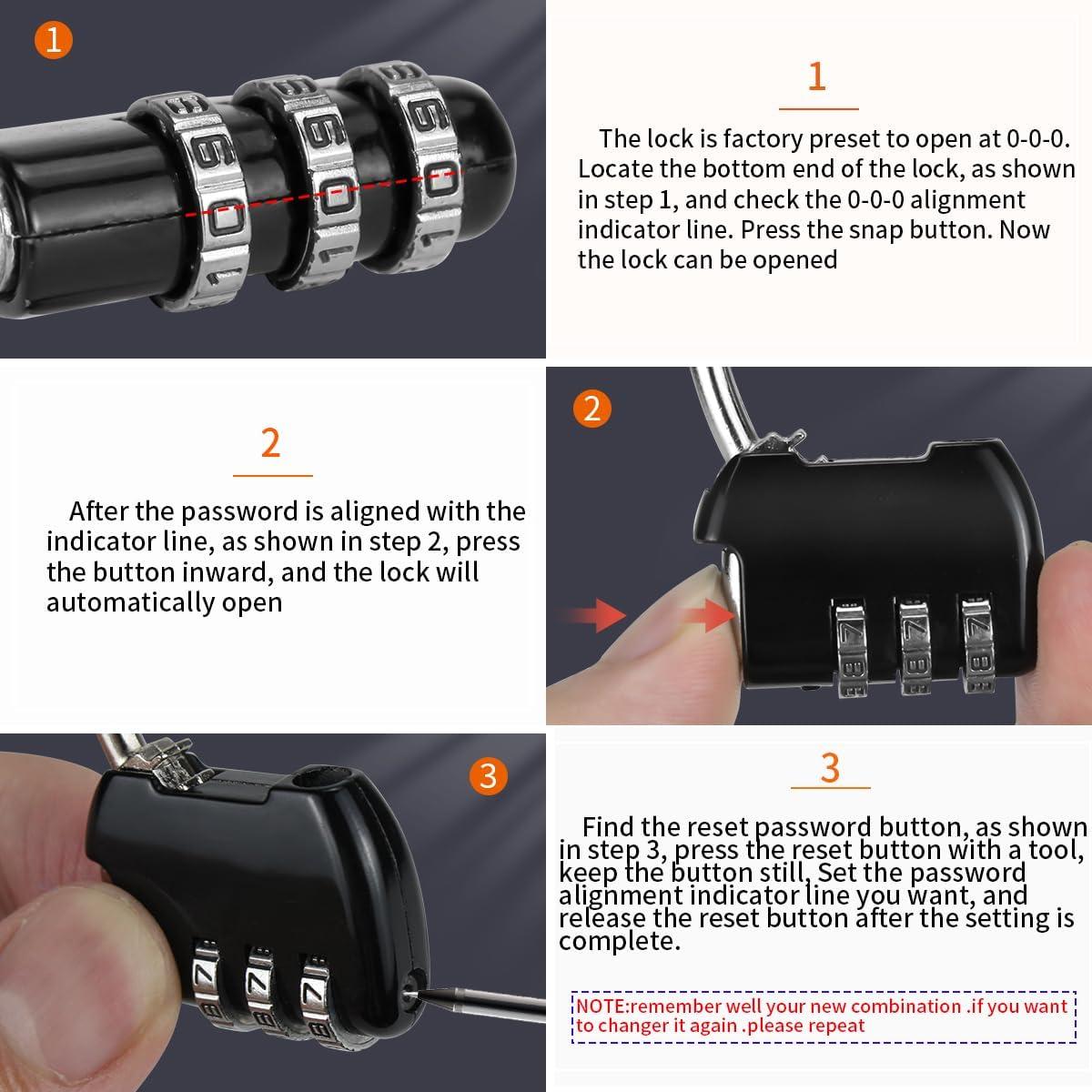 1

1

The lock is factory preset to open at 0-0-0. Locate the bottom end of the lock, as shown in step 1, and check the 0-0-0 alignment indicator line. Press the snap button. Now the lock can be opened

2

After the password is aligned with the indicator line, as shown in step 2, press the button inward, and the lock will automatically open

2

3

3

Find the reset password button, as shown in step 3, press the reset button with a tool, keep the button still, Set the password alignment indicator line you want, and release the reset button after the setting is complete.

NOTE:remember well your new combination .if you want to changer it again .please repeat