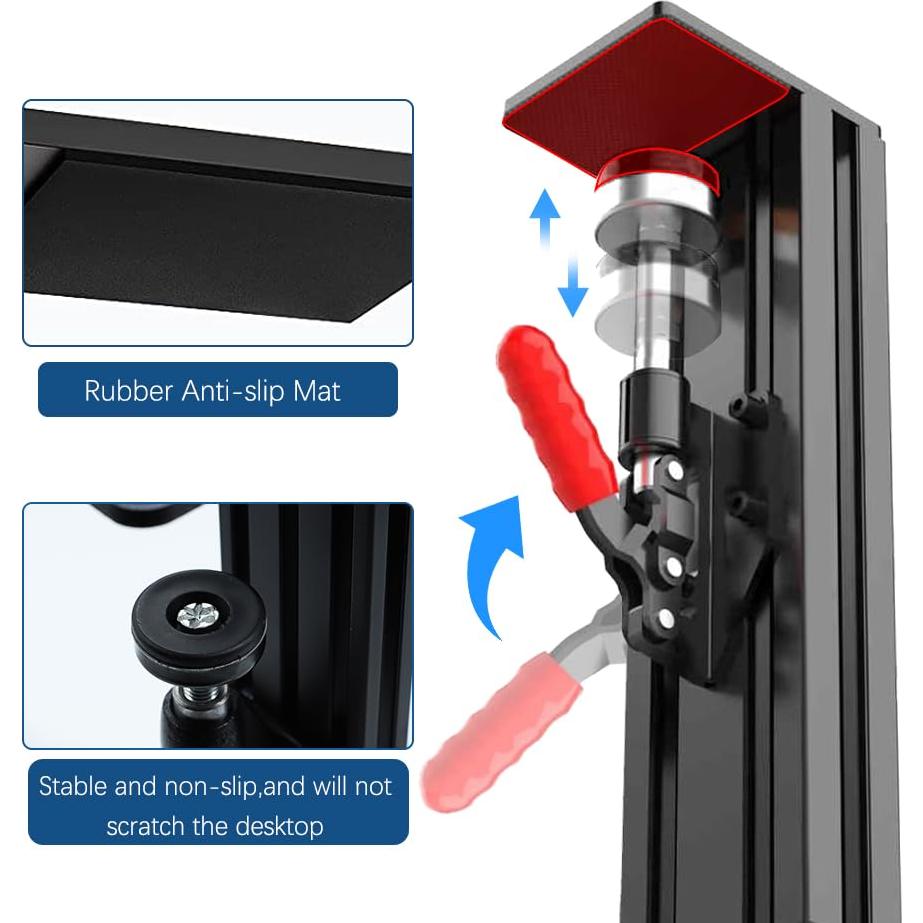 Rubber Anti-slip Mat

Stable and non-slip,and will not scratch the desktop