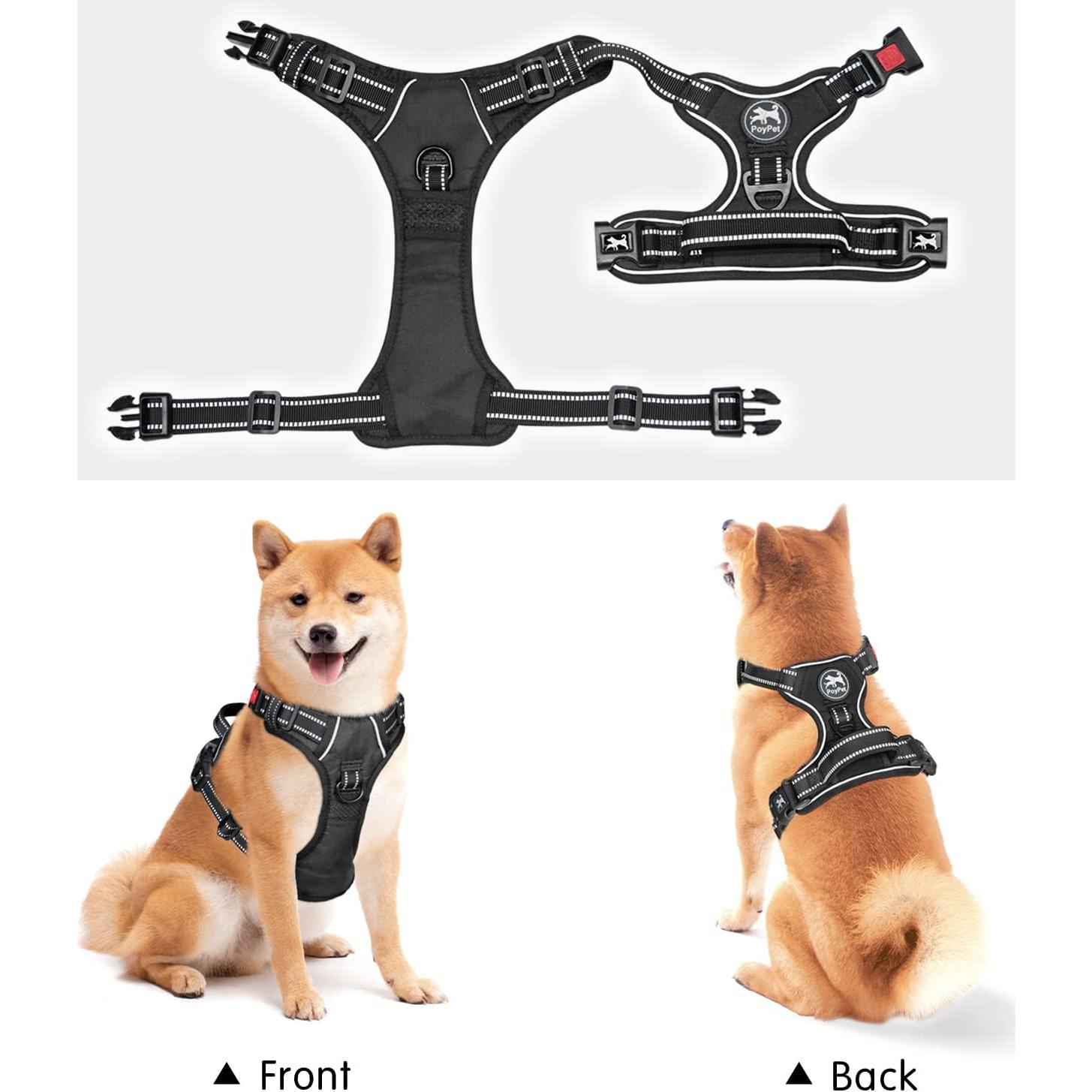 PoyPet

PoyPet

▲ Front

▲ Back