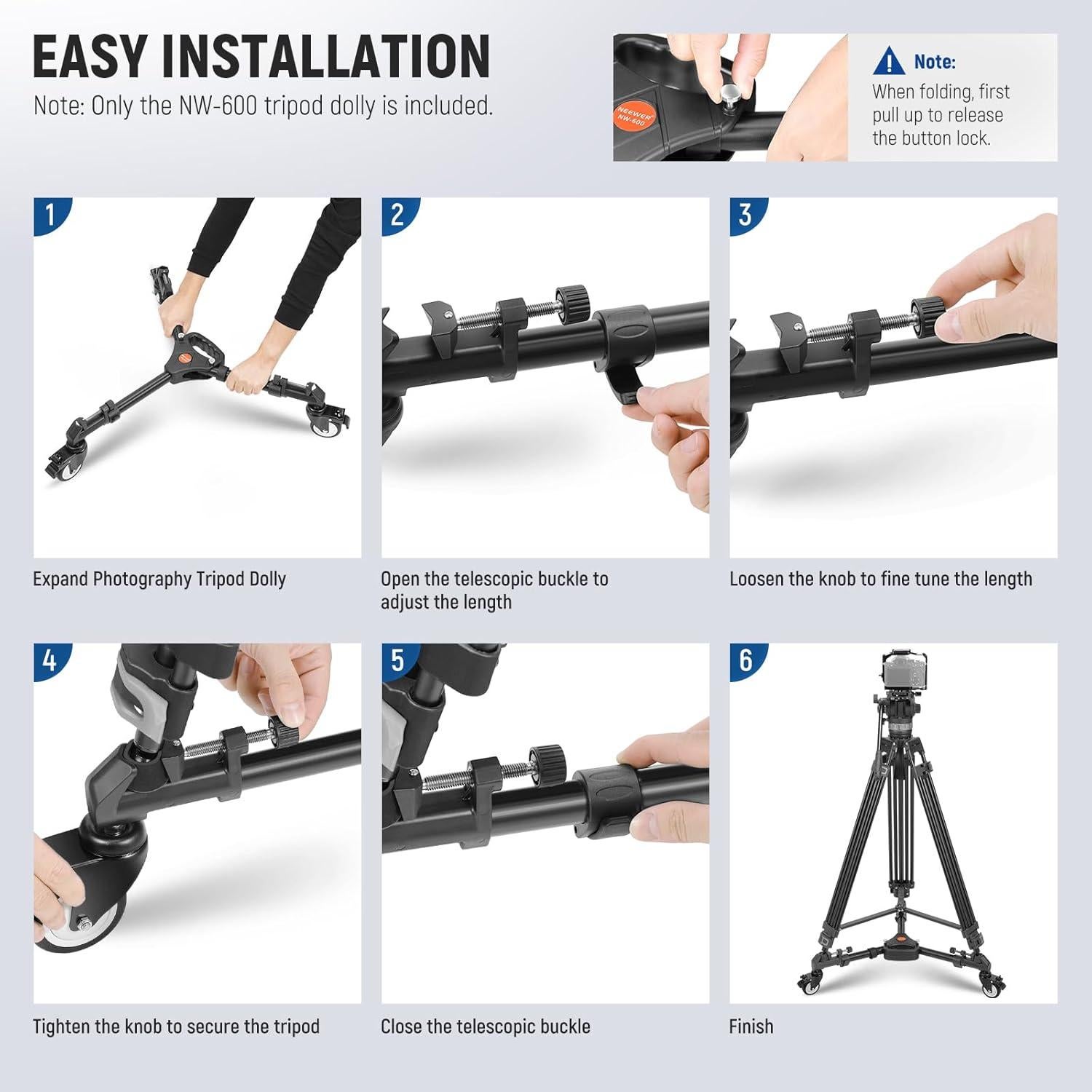 EASY INSTALLATION

Note: Only the NW-600 tripod dolly is included.

NEEWER NW-600

Note:
When folding, first pull up to release the button lock.

1

Expand Photography Tripod Dolly

2

Open the telescopic buckle to adjust the length

3

Loosen the knob to fine tune the length

4

Tighten the knob to secure the tripod

5

Close the telescopic buckle

6

Finish