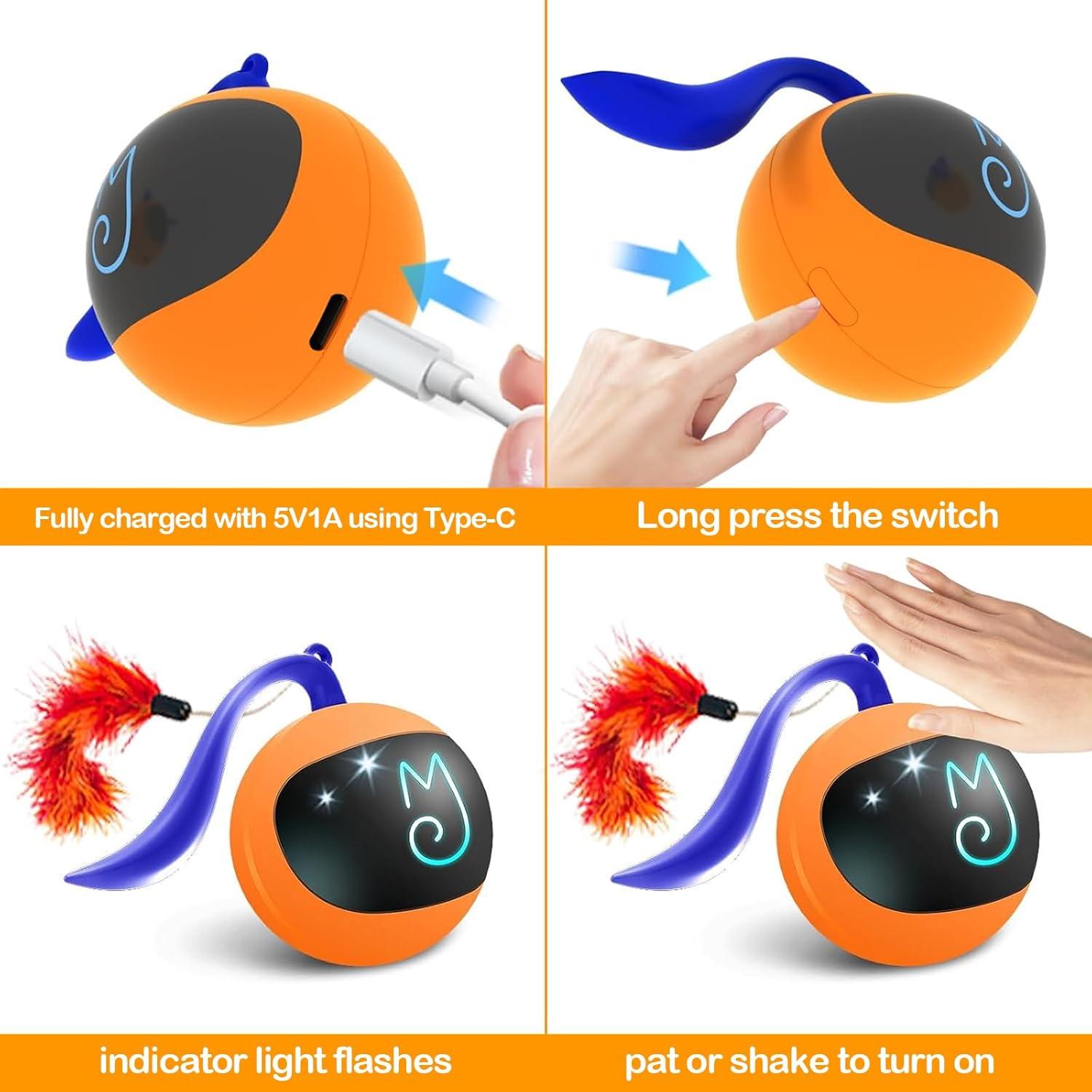 Fully charged with 5V1A using Type-C

Long press the switch

indicator light flashes

pat or shake to turn on