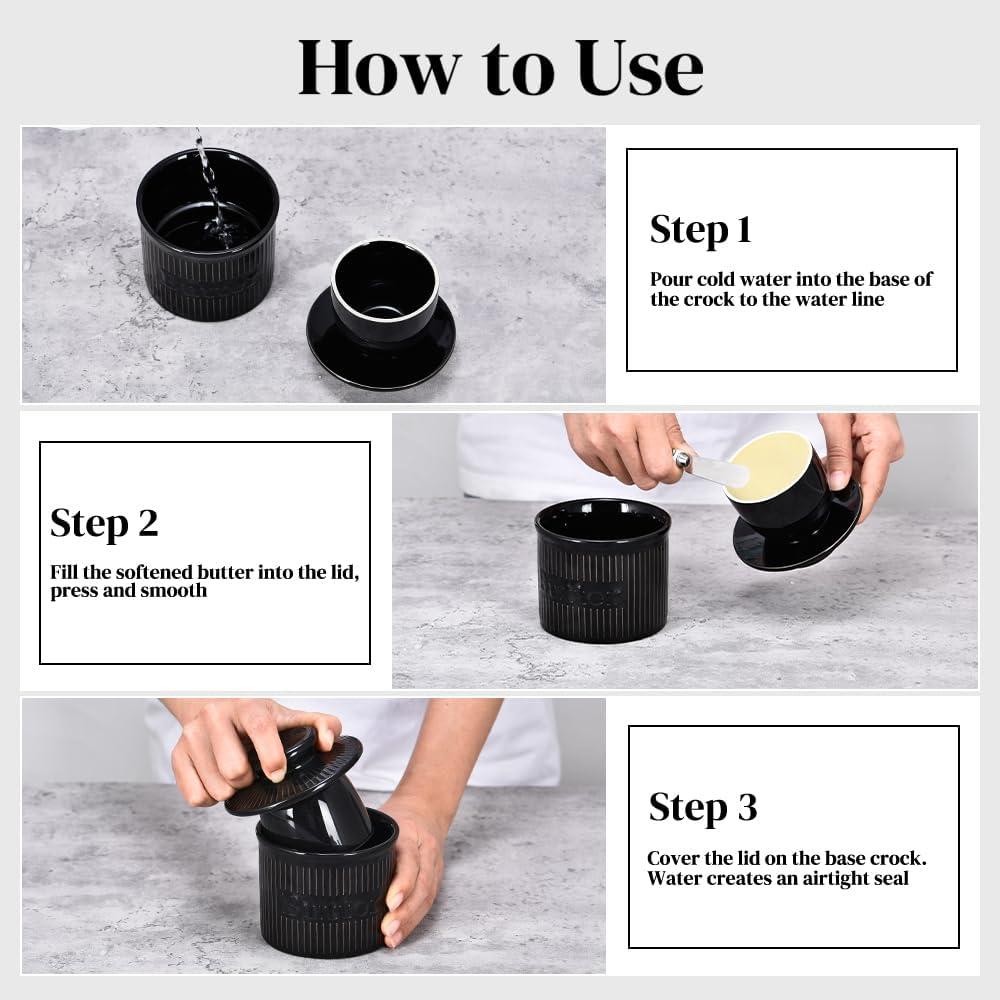 How to Use

Step 1

Pour cold water into the base of the crock to the water line

Step 2

Fill the softened butter into the lid, press and smooth

Step 3

Cover the lid on the base crock. Water creates an airtight seal