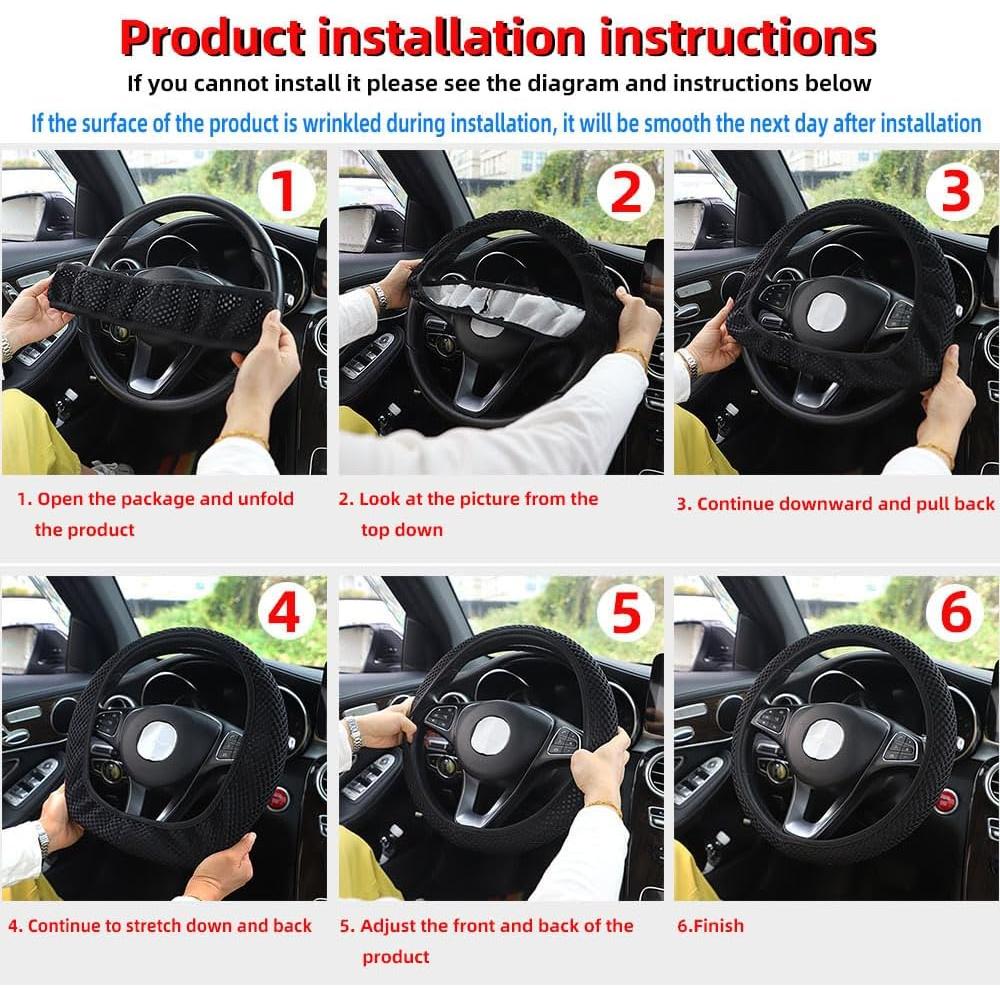 Product installation instructions

If you cannot install it please see the diagram and instructions below

If the surface of the product is wrinkled during installation, it will be smooth the next day after installation

1

2

3

1. Open the package and unfold the product

2. Look at the picture from the top down

3. Continue downward and pull back

4

5

6

4. Continue to stretch down and back

5. Adjust the front and back of the product

6.Finish